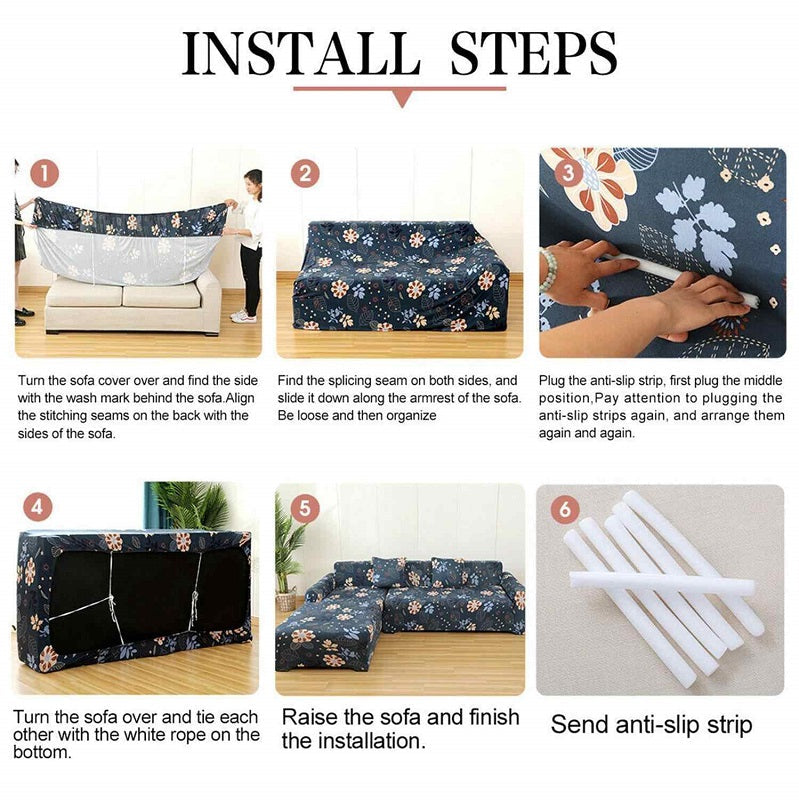 INSTALL STEPS

1

Turn the sofa cover over and find the side with the wash mark behind the sofa.Align the stitching seams on the back with the sides of the sofa.

2

Find the splicing seam on both sides, and slide it down along the armrest of the sofa. Be loose and then organize

3

Plug the anti-slip strip, first plug the middle position,Pay attention to plugging the anti-slip strips again, and arrange them again and again.

4

Turn the sofa over and tie each other with the white rope on the bottom.

5

Raise the sofa and finish the installation.

6

Send anti-slip strip