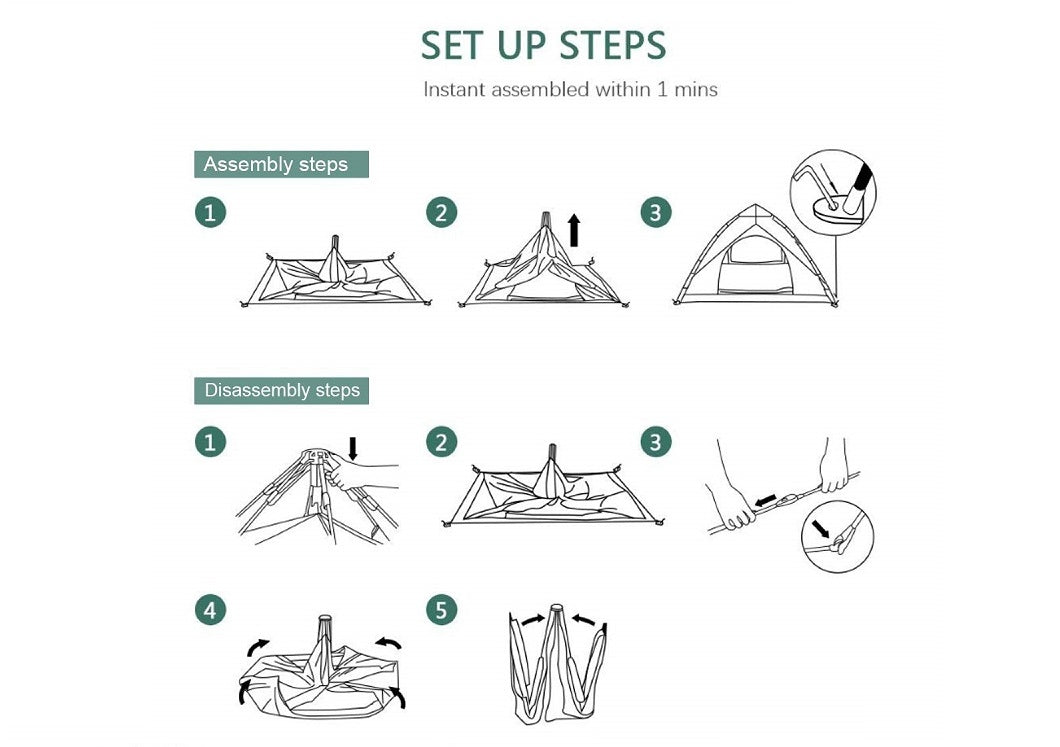 SET UP STEPS

Instant assembled within 1 mins

Assembly steps

1

2

3

Disassembly steps

1

2

3

4

5