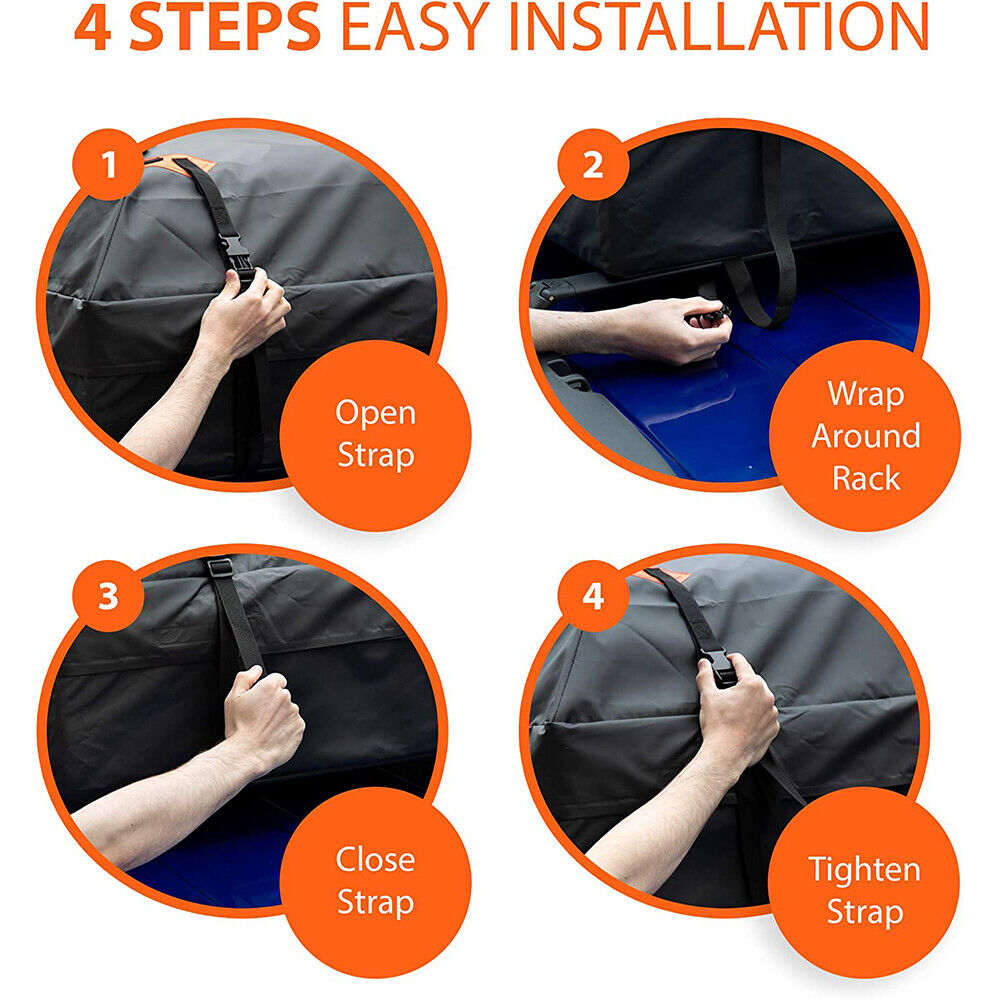 4 STEPS EASY INSTALLATION

1
Open Strap

2
Wrap Around Rack

3
Close Strap

4
Tighten Strap