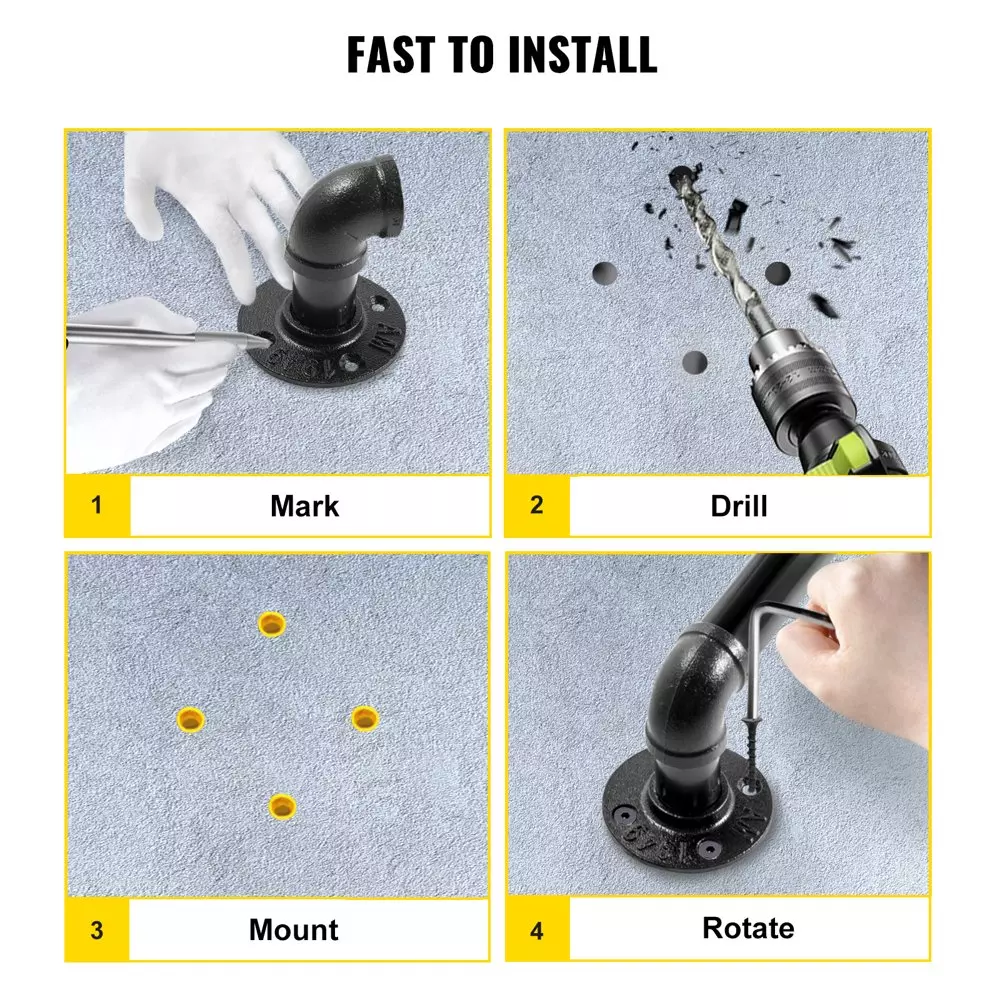 FAST TO INSTALL

1 Mark

2 Drill

3 Mount

4 Rotate