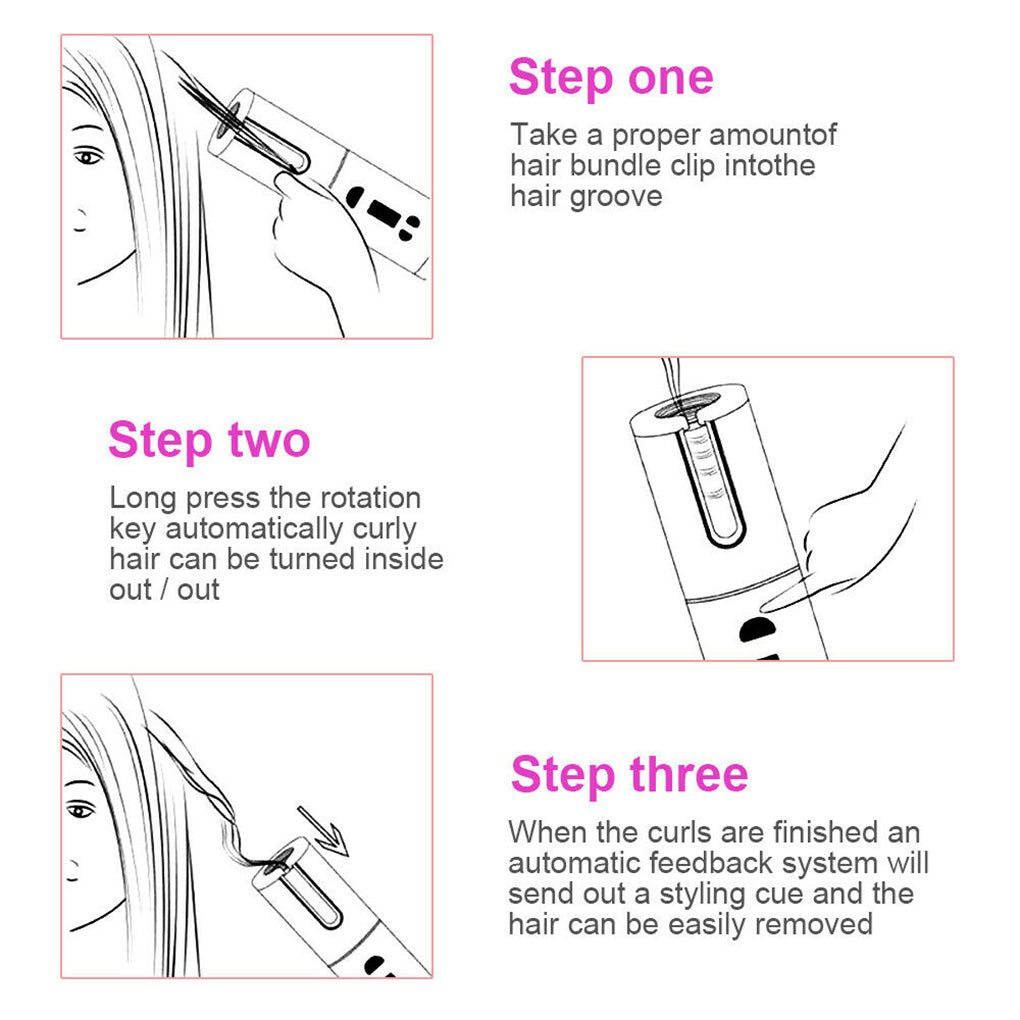 Step one

Take a proper amountof hair bundle clip intothe hair groove

Step two

Long press the rotation key automatically curly hair can be turned inside out / out

Step three

When the curls are finished an automatic feedback system will send out a styling cue and the hair can be easily removed