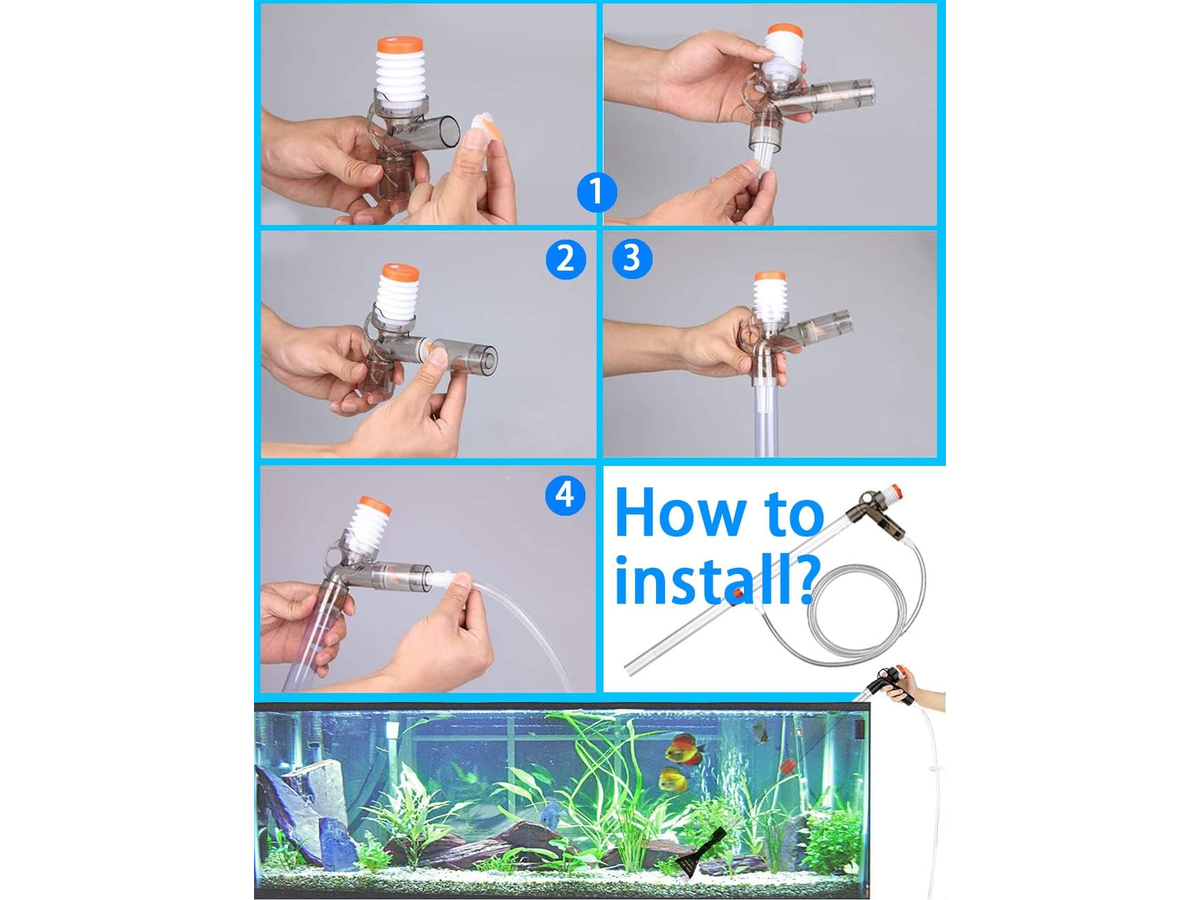 1

2

3

4

How to install?