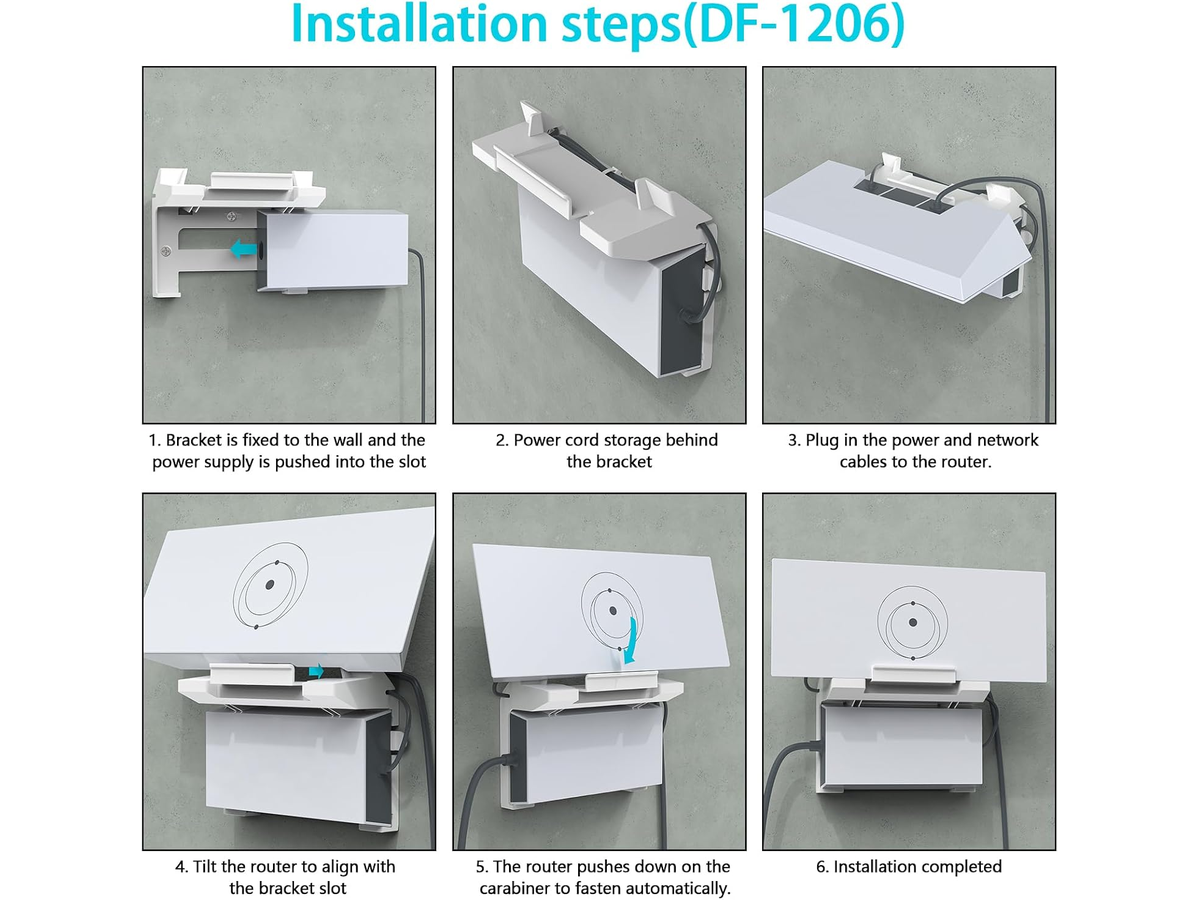 Installation steps(DF-1206)

1. Bracket is fixed to the wall and the power supply is pushed into the slot

2. Power cord storage behind the bracket

3. Plug in the power and network cables to the router.

4. Tilt the router to align with the bracket slot

5. The router pushes down on the carabiner to fasten automatically.

6. Installation completed