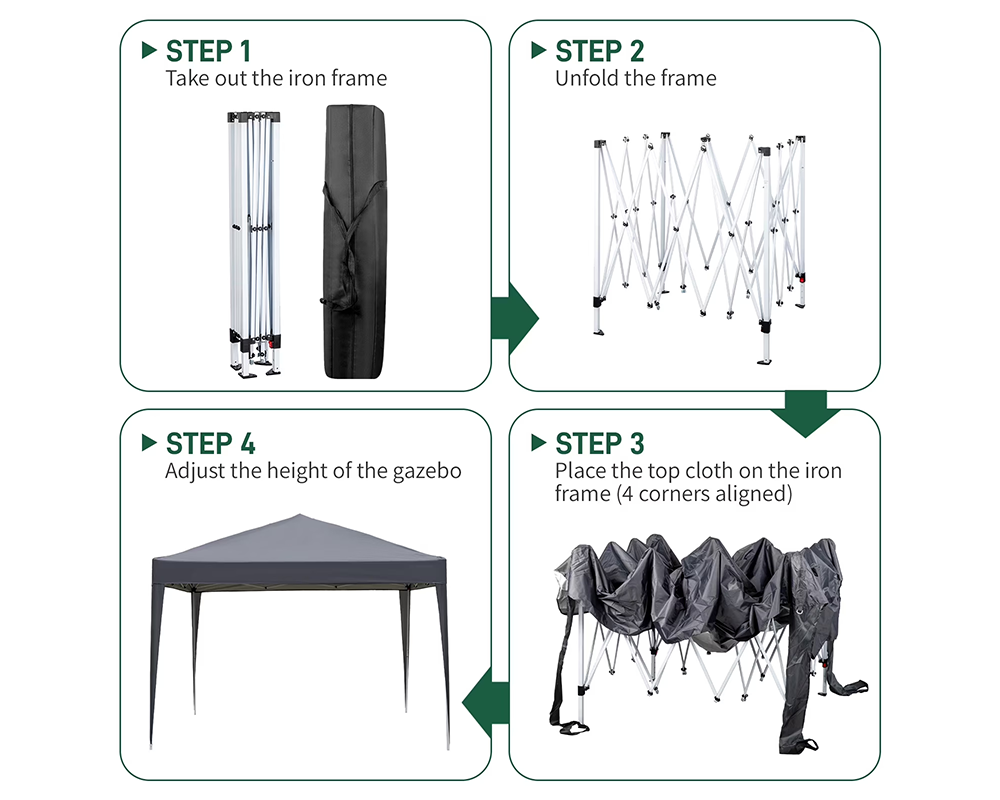 STEP 1
Take out the iron frame

STEP 2
Unfold the frame

STEP 3
Place the top cloth on the iron frame (4 corners aligned)

STEP 4
Adjust the height of the gazebo