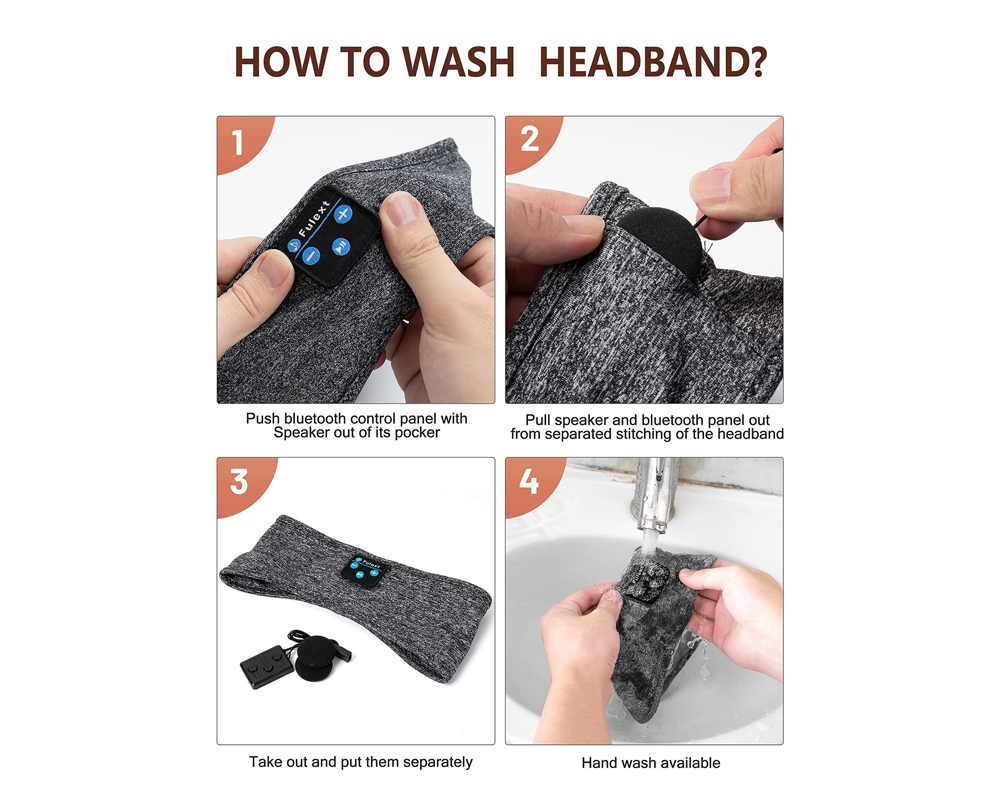 HOW TO WASH HEADBAND?

1

Fulext

Push bluetooth control panel with Speaker out of its pocker

2

Pull speaker and bluetooth panel out from separated stitching of the headband

3

Fulext

Take out and put them separately

4

Hand wash available