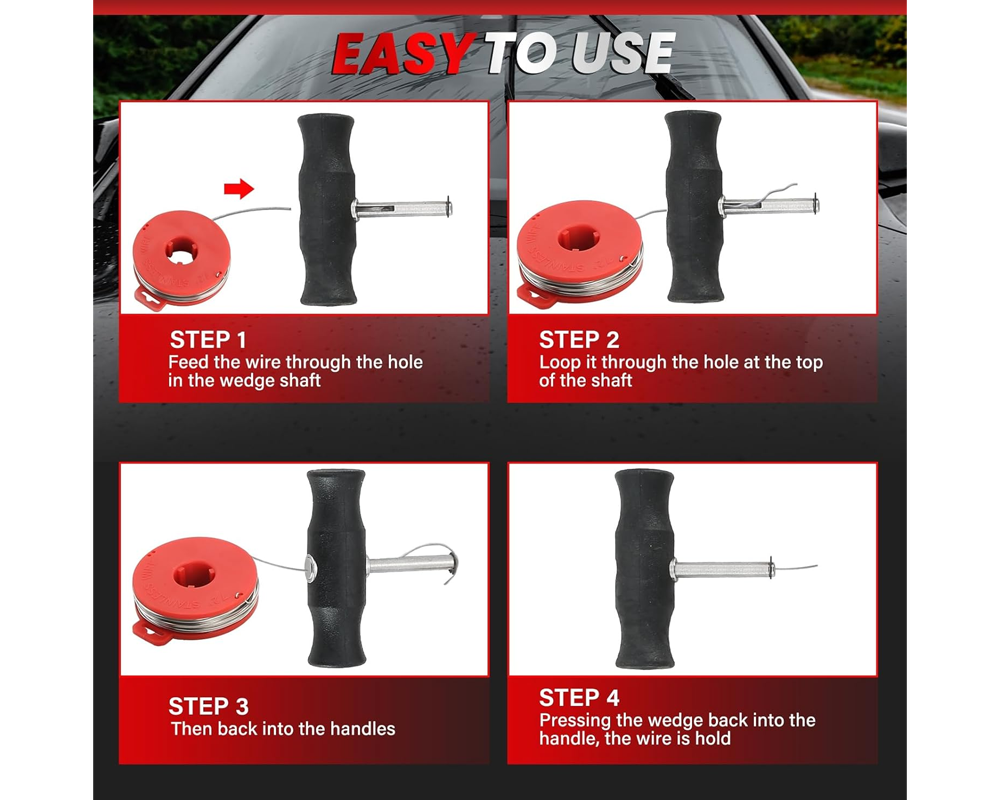 EASY TO USE

STEP 1
Feed the wire through the hole in the wedge shaft

STEP 2
Loop it through the hole at the top of the shaft

STEP 3
Then back into the handles

STEP 4
Pressing the wedge back into the handle, the wire is hold