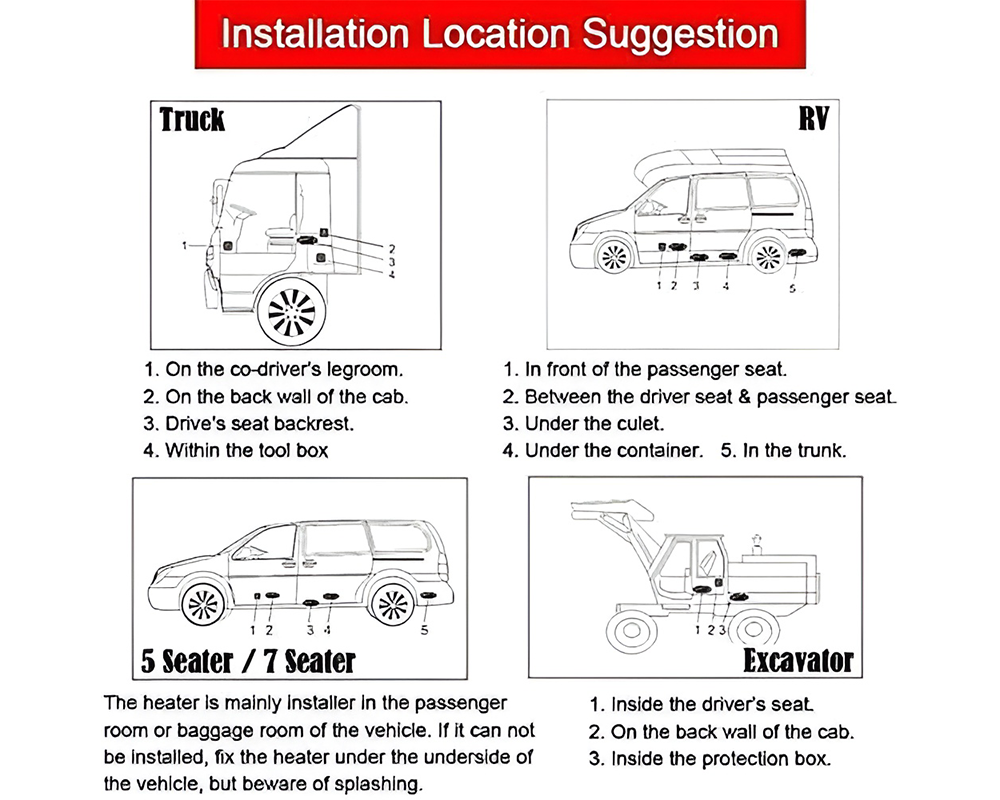 Installation Location Suggestion

Truck

1
2
3
4

1. On the co-driver's legroom.
2. On the back wall of the cab.
3. Drive's seat backrest.
4. Within the tool box

RV

1 2 3 4 5

1. In front of the passenger seat.
2. Between the driver seat & passenger seat.
3. Under the culet.
4. Under the container. 5. In the trunk.

1 2 3 4 5

5 Seater / 7 Seater

The heater is mainly installer in the passenger room or baggage room of the vehicle. If it can not be installed, fix the heater under the underside of the vehicle, but beware of splashing.

1 2 3

Excavator

1. Inside the driver's seat.
2. On the back wall of the cab.
3. Inside the protection box.