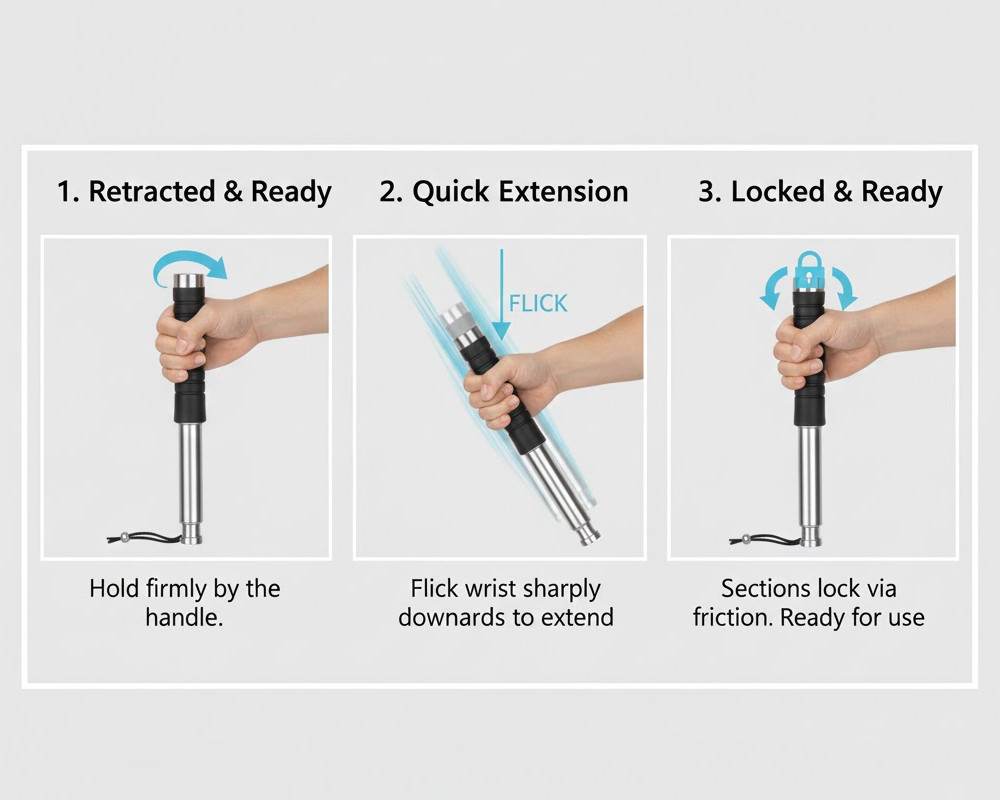 1. Retracted & Ready

Hold firmly by the handle.

2. Quick Extension

FLICK

Flick wrist sharply downwards to extend

3. Locked & Ready

Sections lock via friction. Ready for use