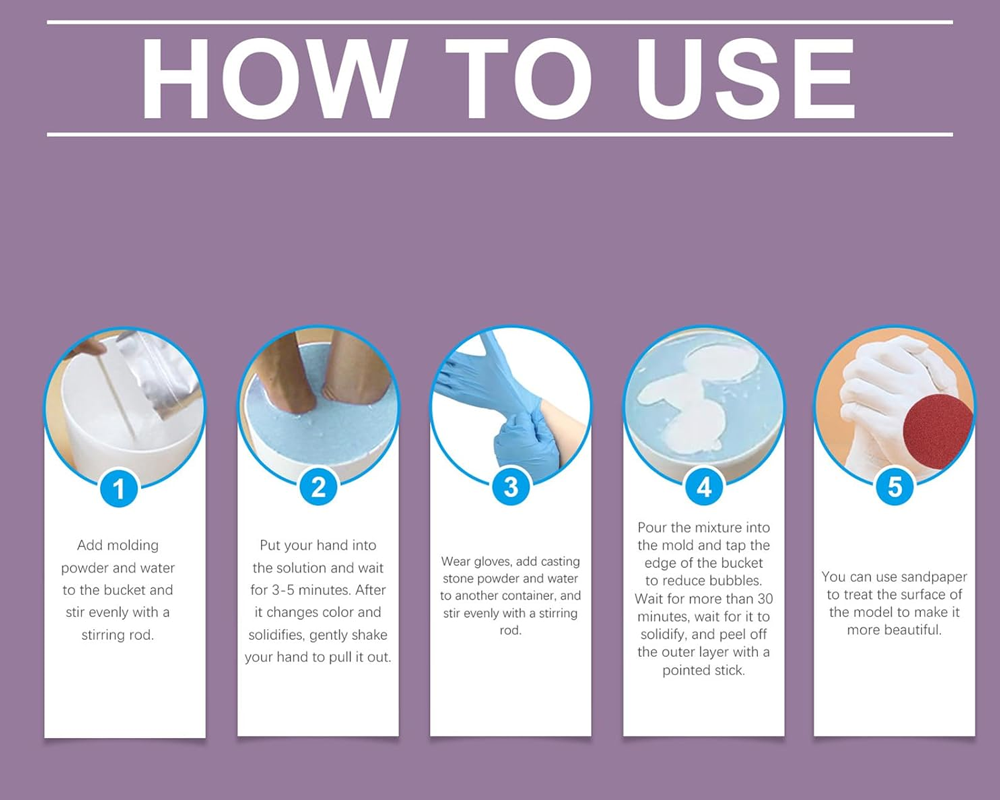 HOW TO USE

1

Add molding powder and water to the bucket and stir evenly with a stirring rod.

2

Put your hand into the solution and wait for 3-5 minutes. After it changes color and solidifies, gently shake your hand to pull it out.

3

Wear gloves, add casting stone powder and water to another container, and stir evenly with a stirring rod.

4

Pour the mixture into the mold and tap the edge of the bucket to reduce bubbles. Wait for more than 30 minutes, wait for it to solidify, and peel off the outer layer with a pointed stick.

5

You can use sandpaper to treat the surface of the model to make it more beautiful.