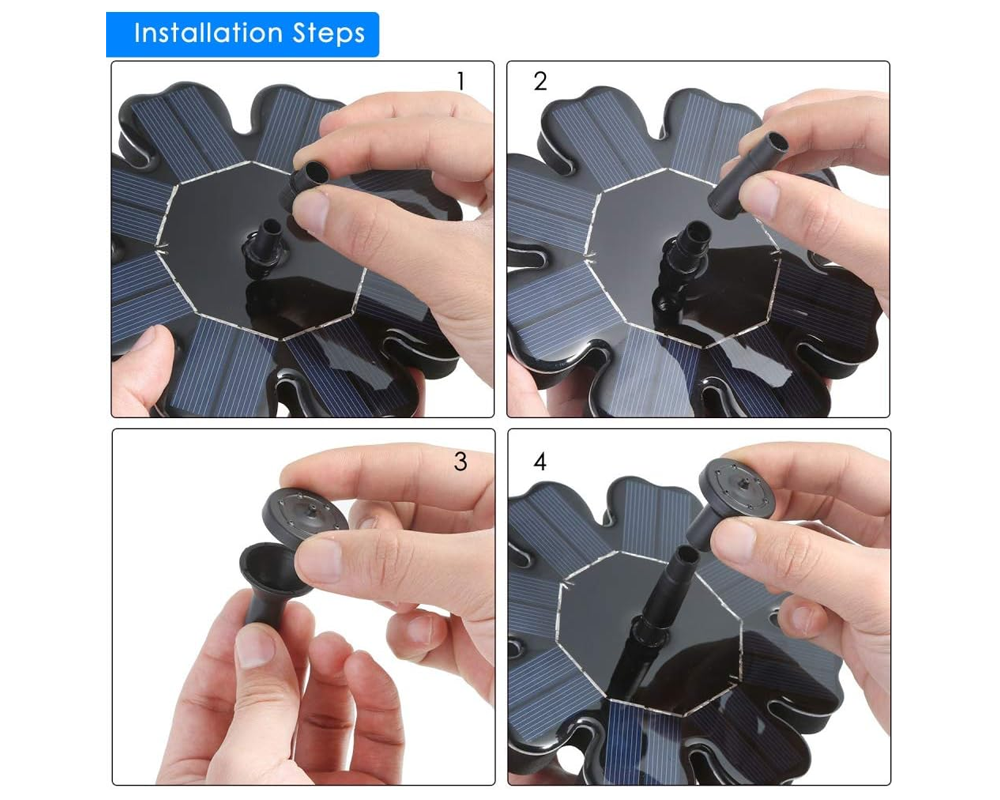 Installation Steps

1

2

3

4