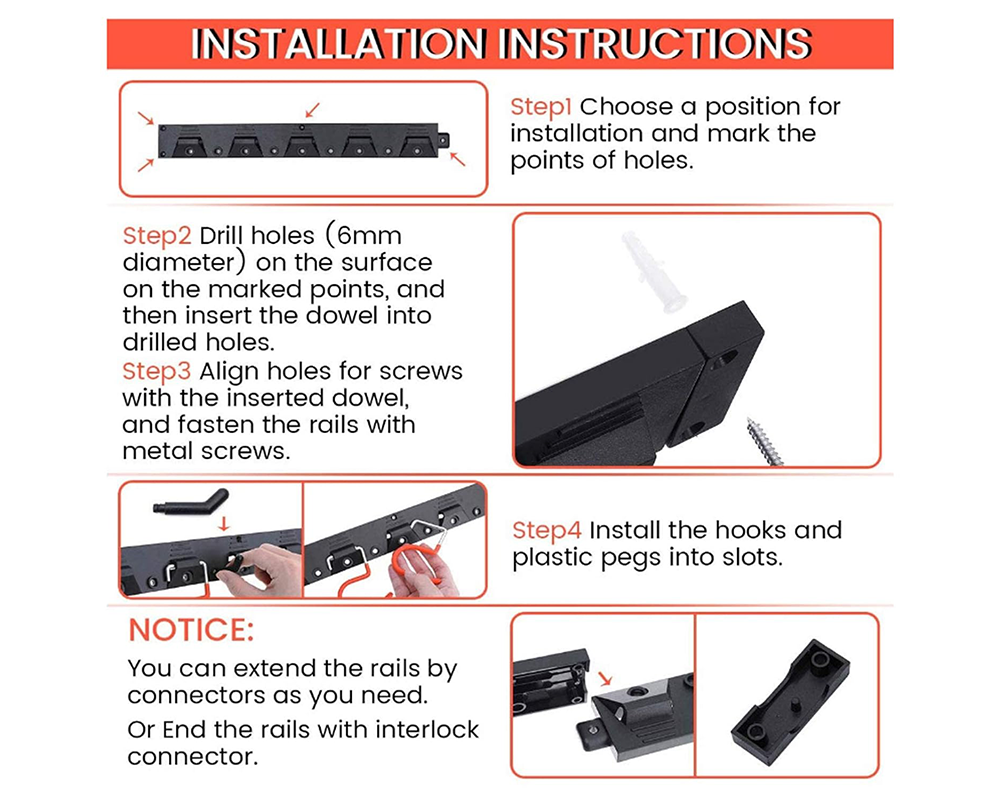 INSTALLATION INSTRUCTIONS

Step1 Choose a position for installation and mark the points of holes.

Step2 Drill holes (6mm diameter) on the surface on the marked points, and then insert the dowel into drilled holes.
Step3 Align holes for screws with the inserted dowel, and fasten the rails with metal screws.

Step4 Install the hooks and plastic pegs into slots.

NOTICE:
You can extend the rails by connectors as you need.
Or End the rails with interlock connector.