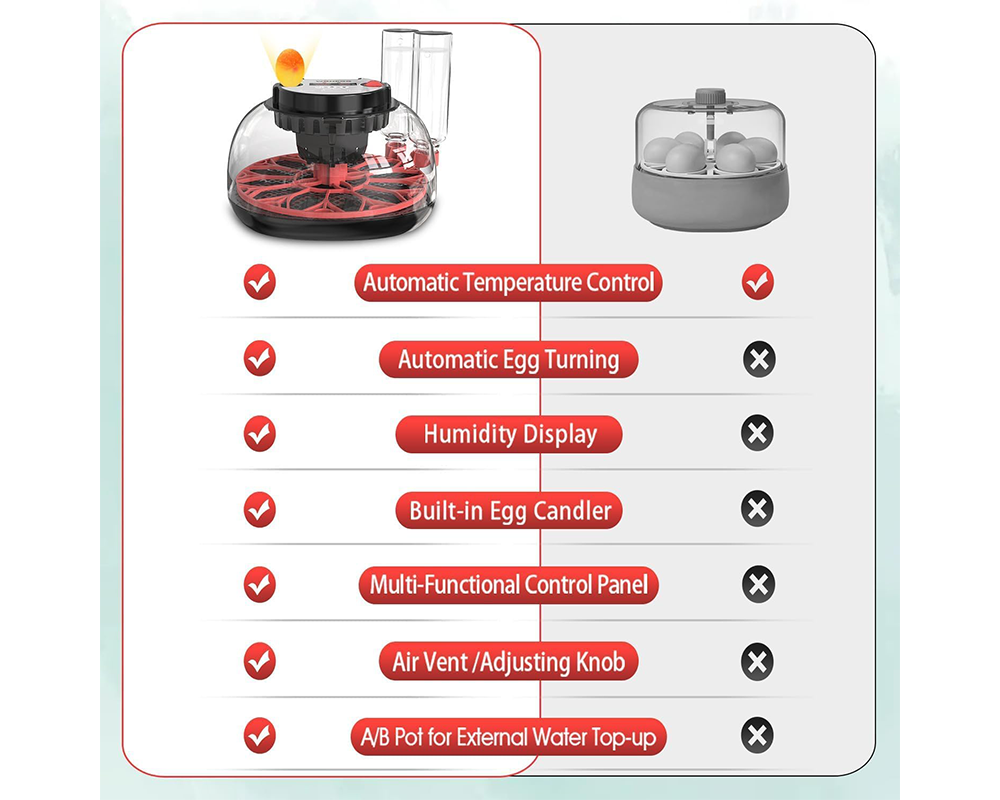 Automatic Temperature Control

Automatic Egg Turning

Humidity Display

Built-in Egg Candler

Multi-Functional Control Panel

Air Vent /Adjusting Knob

A/B Pot for External Water Top-up