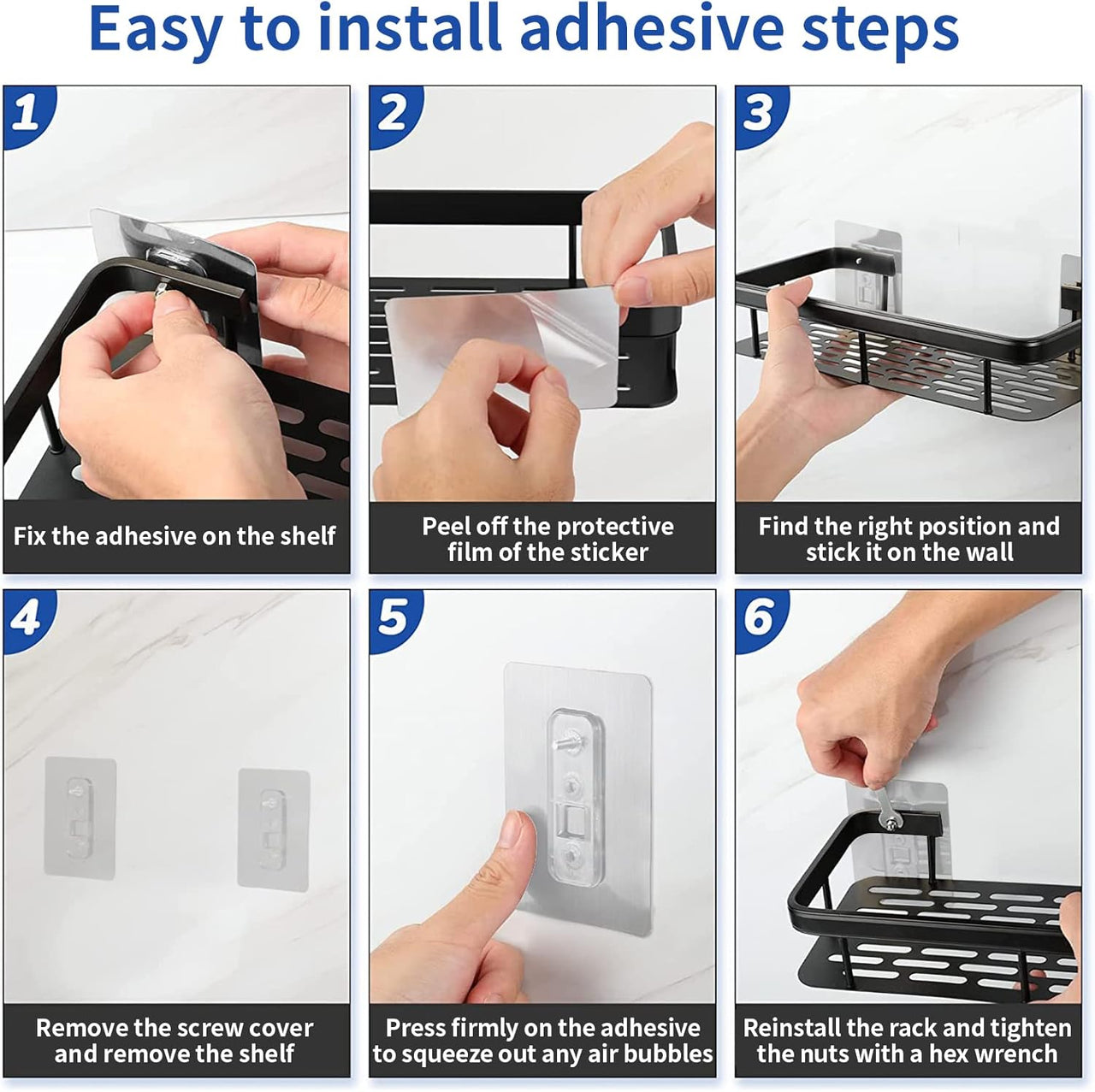 Easy to install adhesive steps

1

Fix the adhesive on the shelf

2

Peel off the protective film of the sticker

3

Find the right position and stick it on the wall

4

Remove the screw cover and remove the shelf

5

Press firmly on the adhesive to squeeze out any air bubbles

6

Reinstall the rack and tighten the nuts with a hex wrench