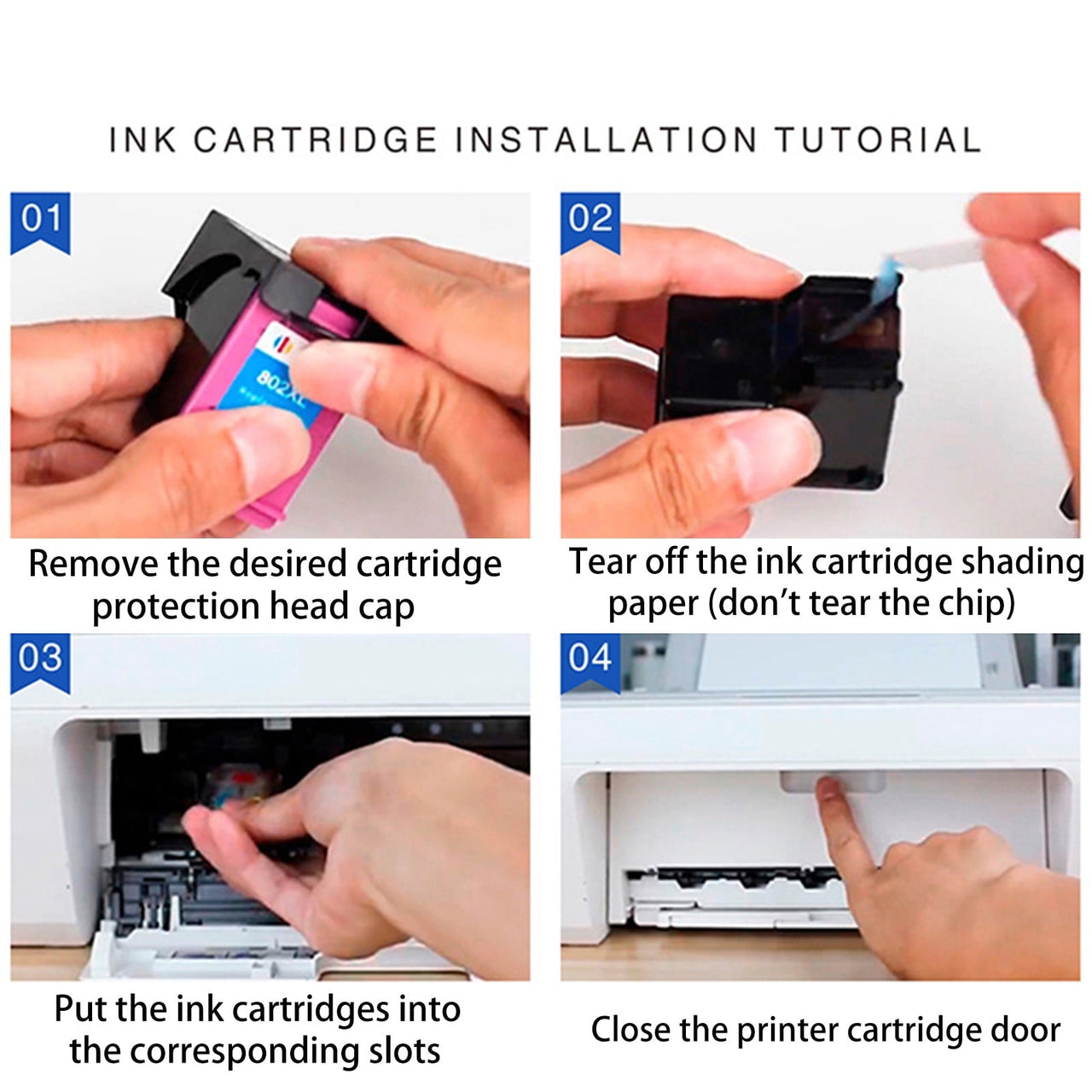 INK CARTRIDGE INSTALLATION TUTORIAL

01

802XL

Remove the desired cartridge protection head cap

02

Tear off the ink cartridge shading paper (don't tear the chip)

03

Put the ink cartridges into the corresponding slots

04

Close the printer cartridge door