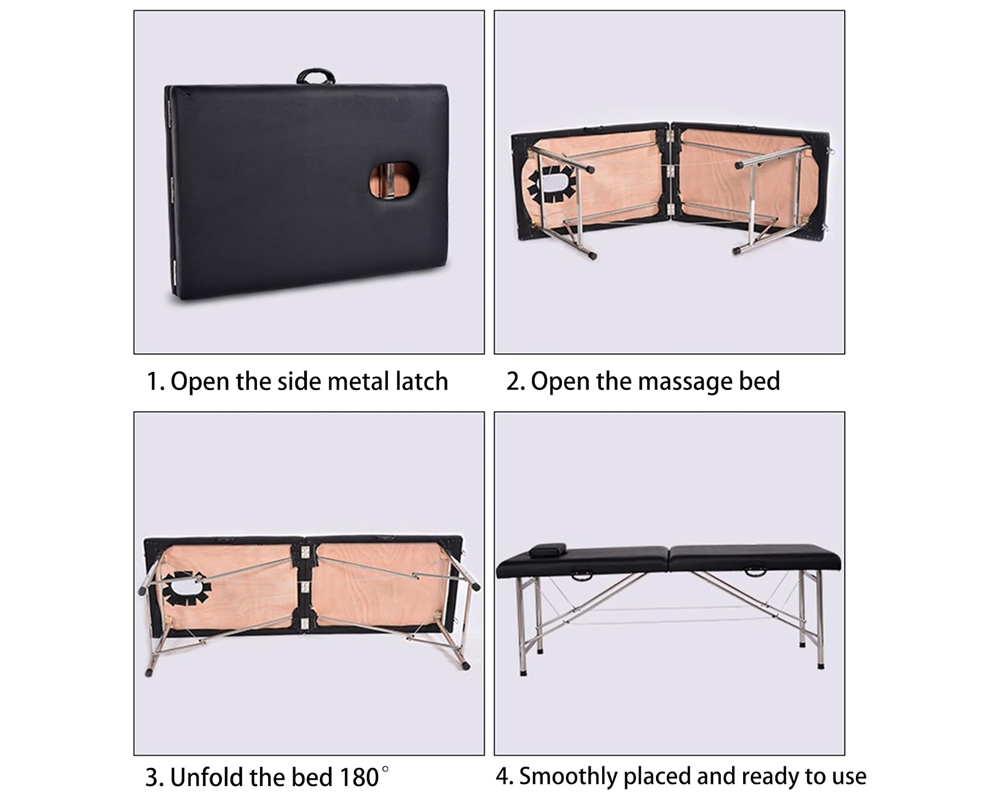 1. Open the side metal latch

2. Open the massage bed

3. Unfold the bed 180°

4. Smoothly placed and ready to use