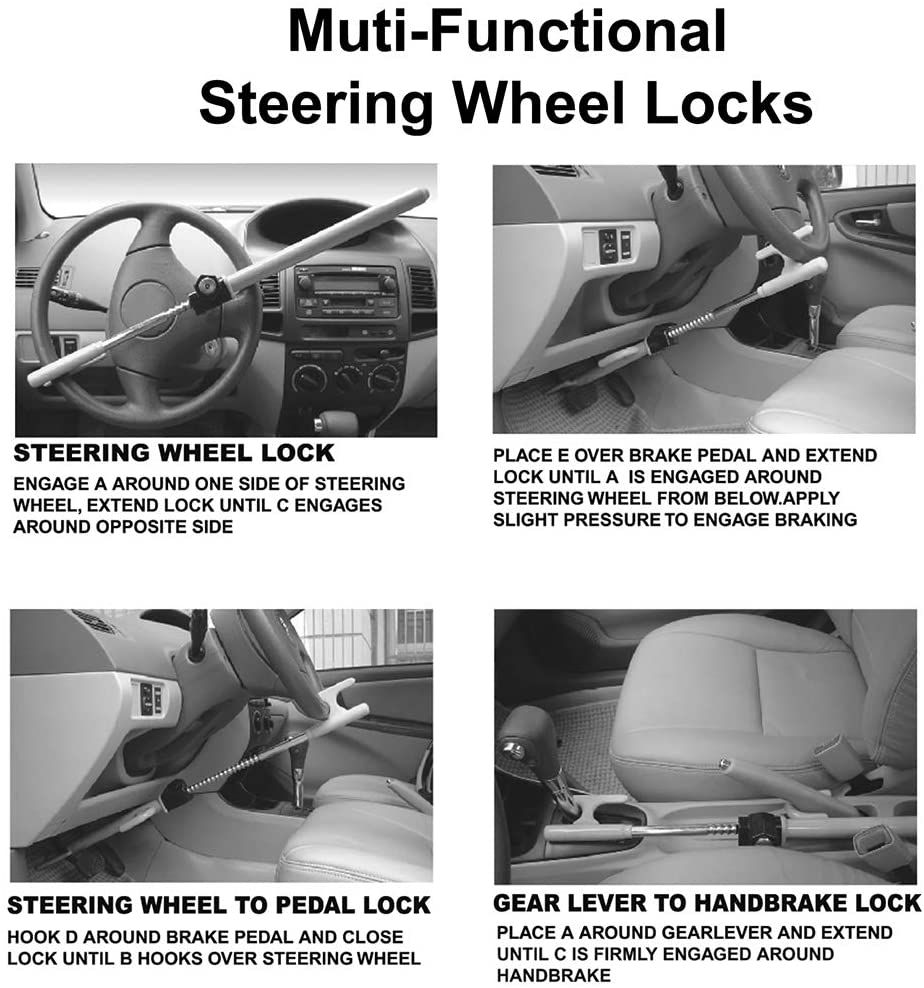 Muti-Functional
Steering Wheel Locks

STEERING WHEEL LOCK
ENGAGE A AROUND ONE SIDE OF STEERING WHEEL, EXTEND LOCK UNTIL C ENGAGES AROUND OPPOSITE SIDE

PLACE E OVER BRAKE PEDAL AND EXTEND LOCK UNTIL A IS ENGAGED AROUND STEERING WHEEL FROM BELOW.APPLY SLIGHT PRESSURE TO ENGAGE BRAKING

STEERING WHEEL TO PEDAL LOCK
HOOK D AROUND BRAKE PEDAL AND CLOSE LOCK UNTIL B HOOKS OVER STEERING WHEEL

GEAR LEVER TO HANDBRAKE LOCK
PLACE A AROUND GEARLEVER AND EXTEND UNTIL C IS FIRMLY ENGAGED AROUND HANDBRAKE