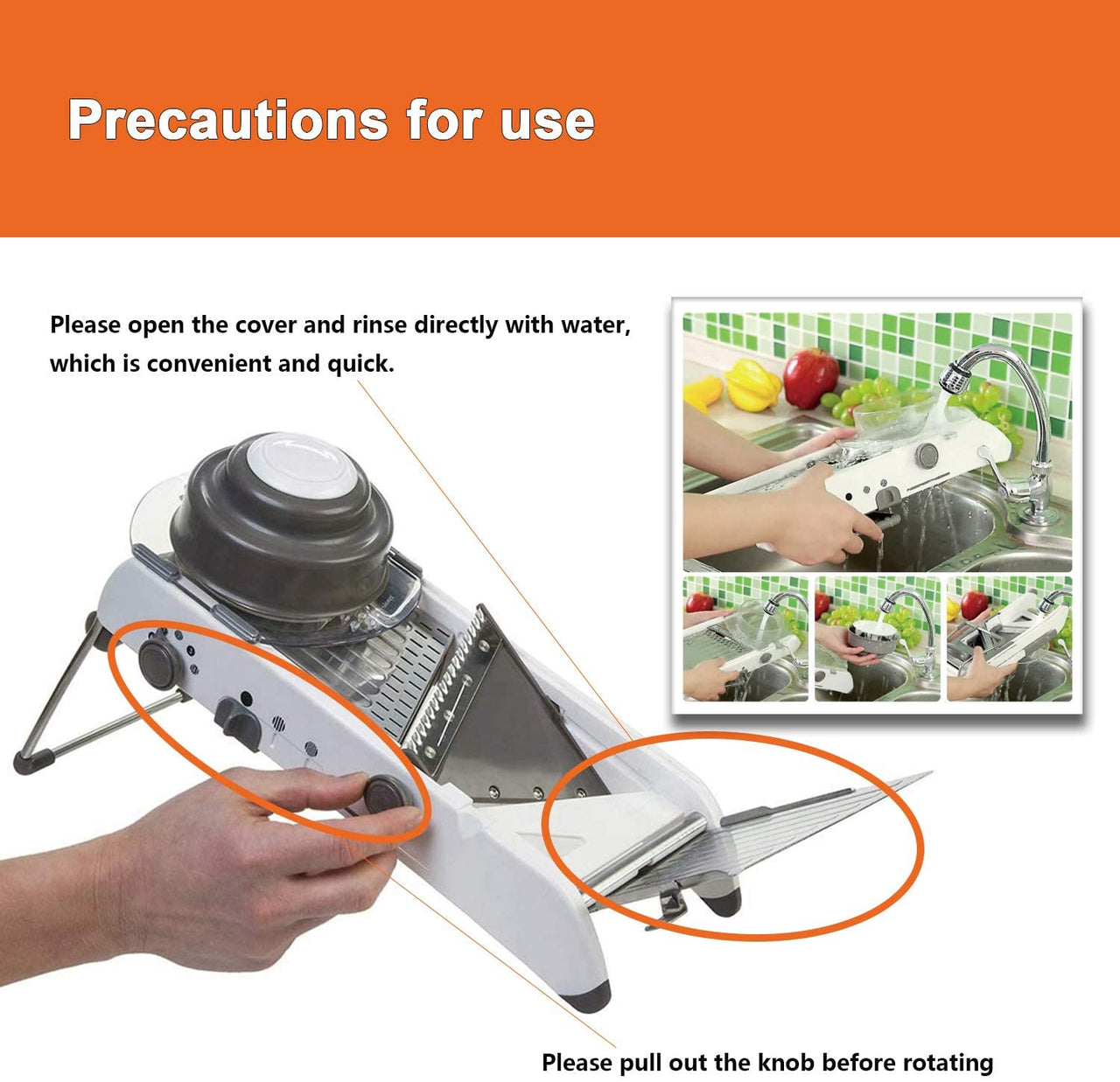 Precautions for use

Please open the cover and rinse directly with water, which is convenient and quick.

Please pull out the knob before rotating