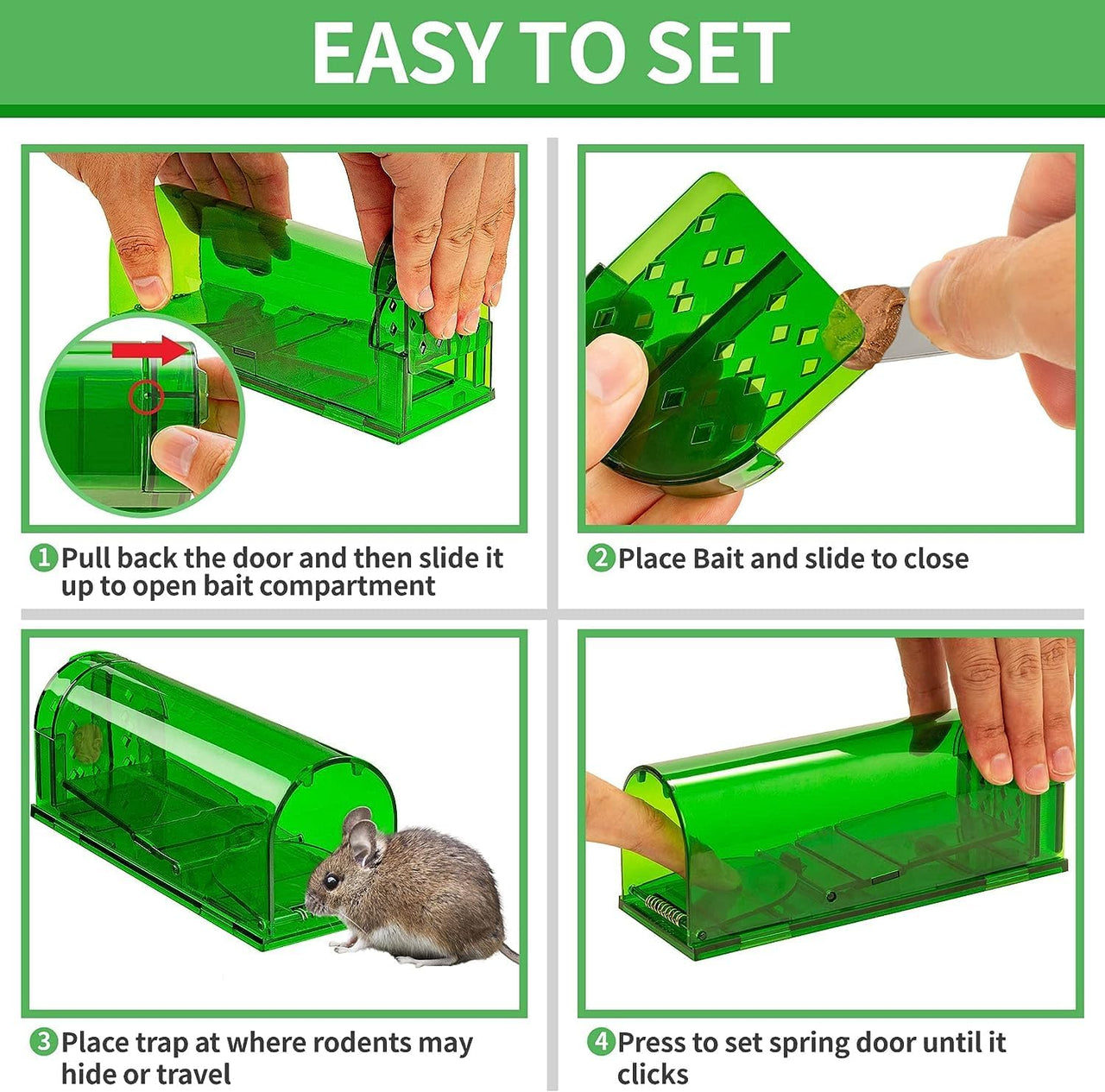 EASY TO SET

1 Pull back the door and then slide it up to open bait compartment

2 Place Bait and slide to close

3 Place trap at where rodents may hide or travel

4 Press to set spring door until it clicks