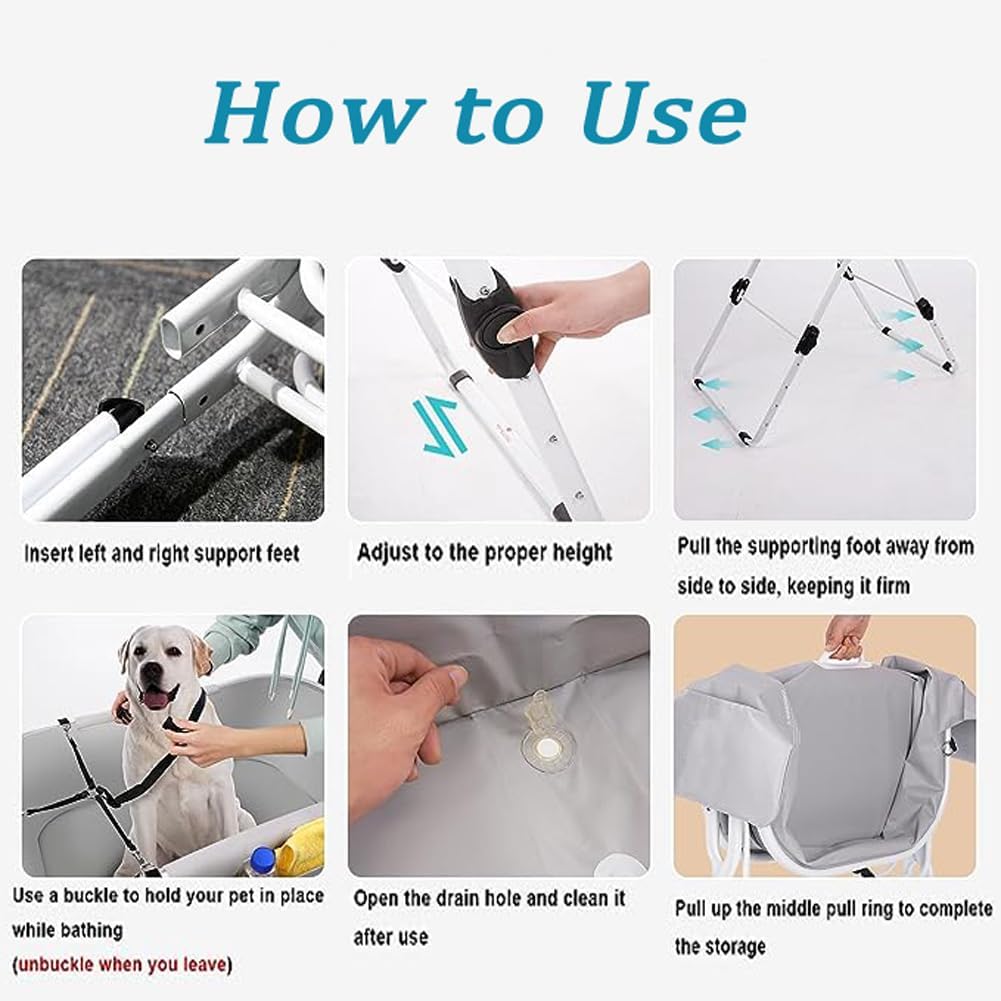 How to Use

Insert left and right support feet

Adjust to the proper height

Pull the supporting foot away from side to side, keeping it firm

Use a buckle to hold your pet in place while bathing
(unbuckle when you leave)

Open the drain hole and clean it after use

Pull up the middle pull ring to complete the storage