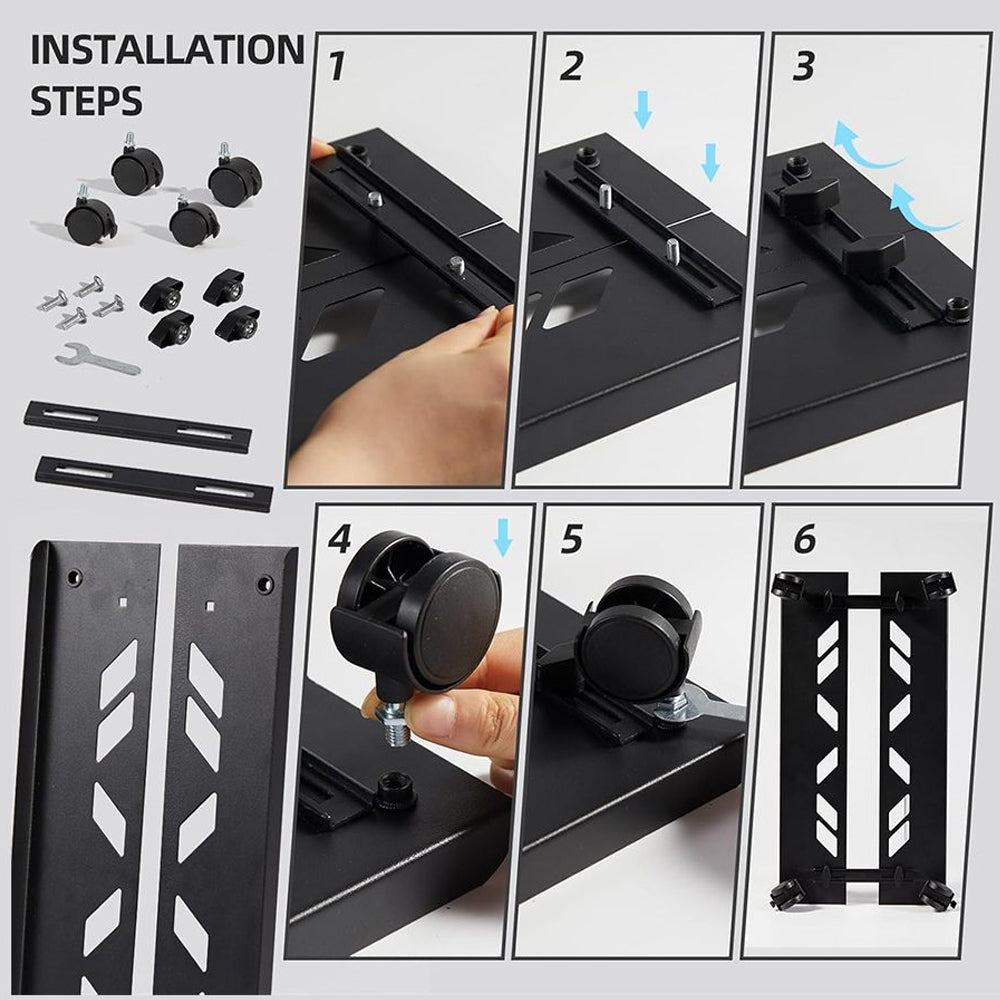 INSTALLATION STEPS

1

2

3

4

5

6