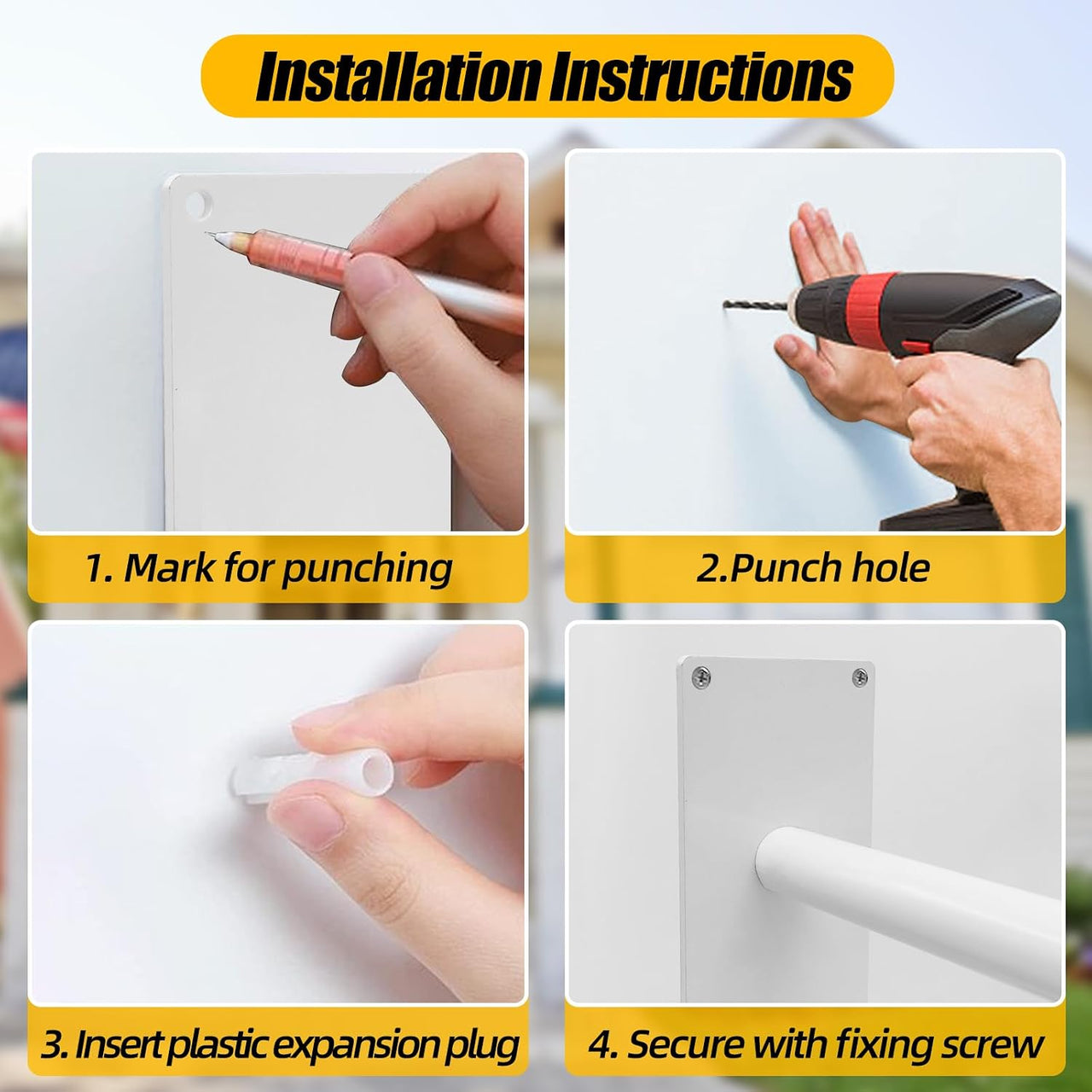 Installation Instructions

1. Mark for punching

2.Punch hole

3. Insert plastic expansion plug

4. Secure with fixing screw