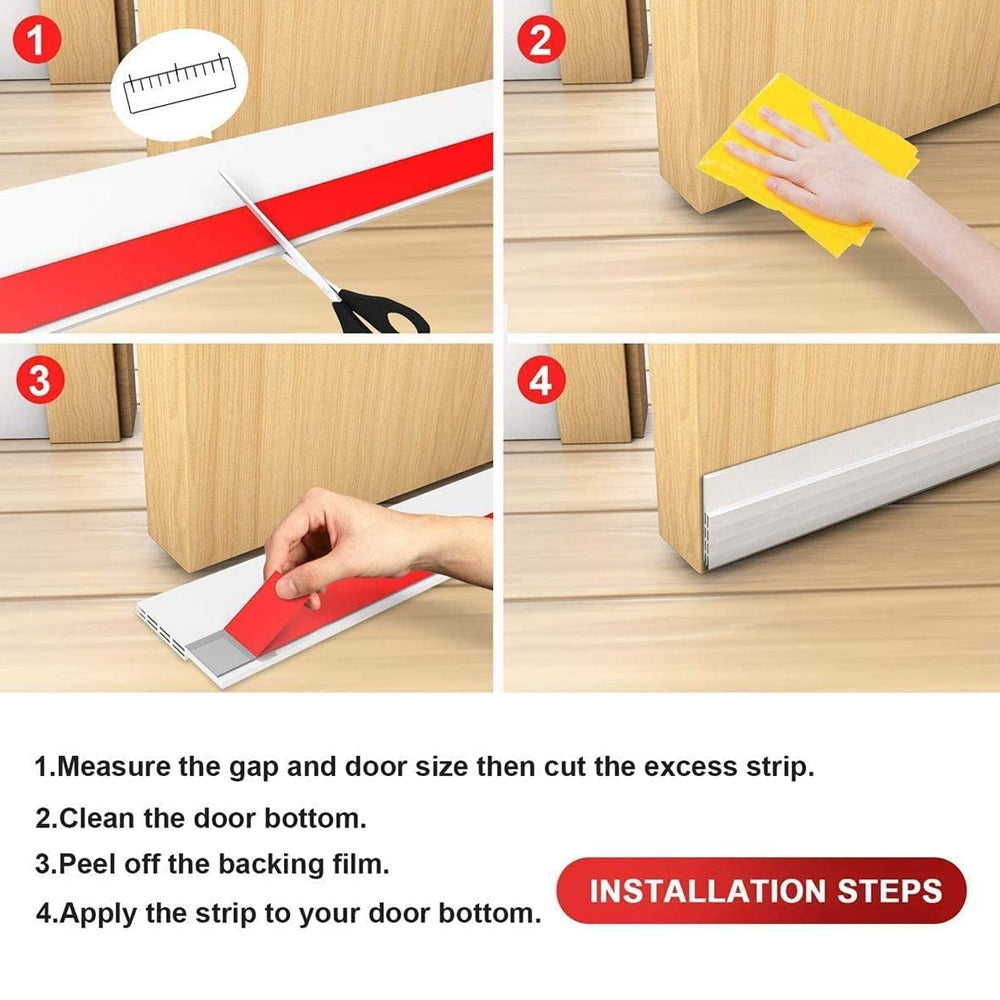 1

2

3

4

1.Measure the gap and door size then cut the excess strip.

2.Clean the door bottom.

3.Peel off the backing film.

4.Apply the strip to your door bottom.

INSTALLATION STEPS