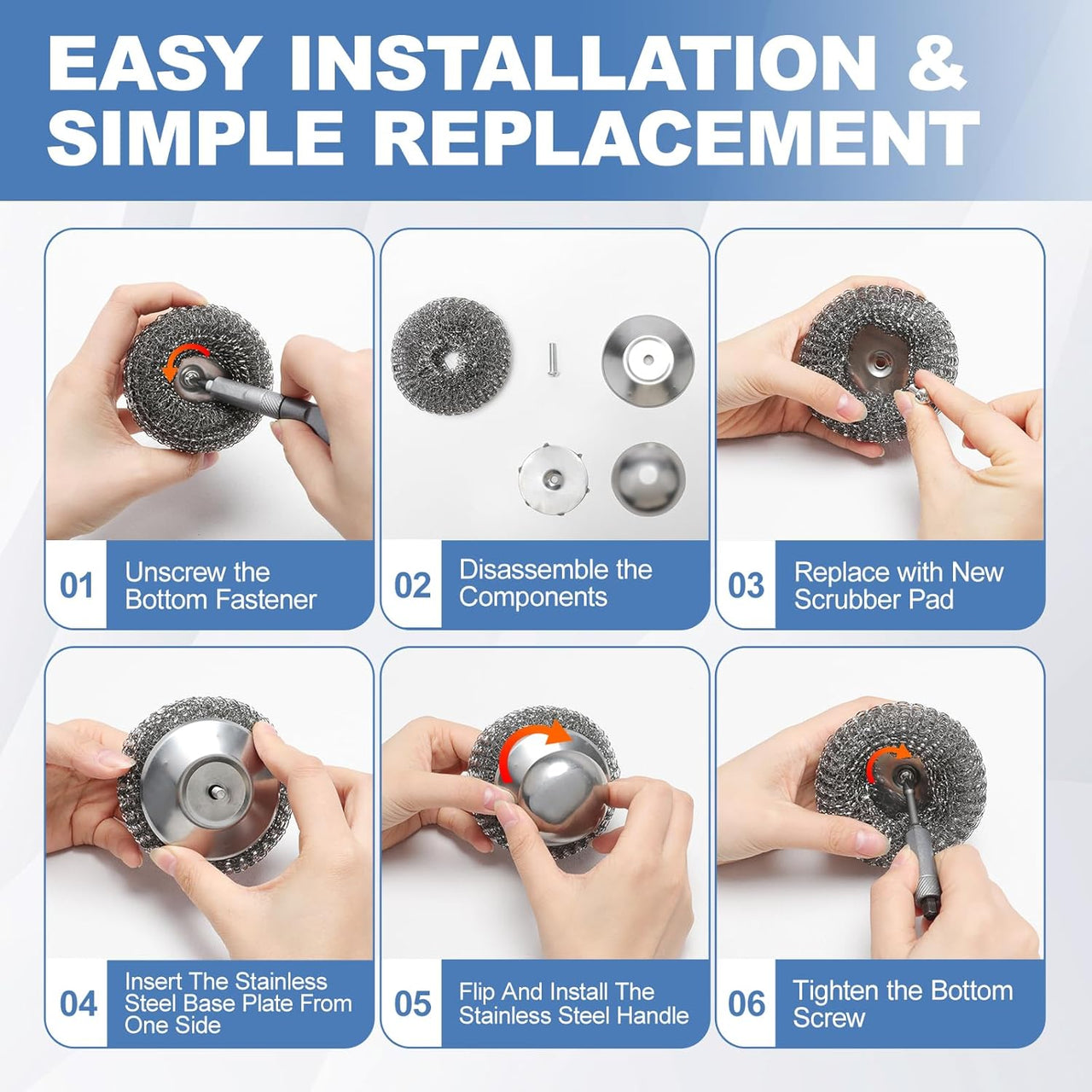 EASY INSTALLATION & SIMPLE REPLACEMENT

01 Unscrew the Bottom Fastener

02 Disassemble the Components

03 Replace with New Scrubber Pad

04 Insert The Stainless Steel Base Plate From One Side

05 Flip And Install The Stainless Steel Handle

06 Tighten the Bottom Screw