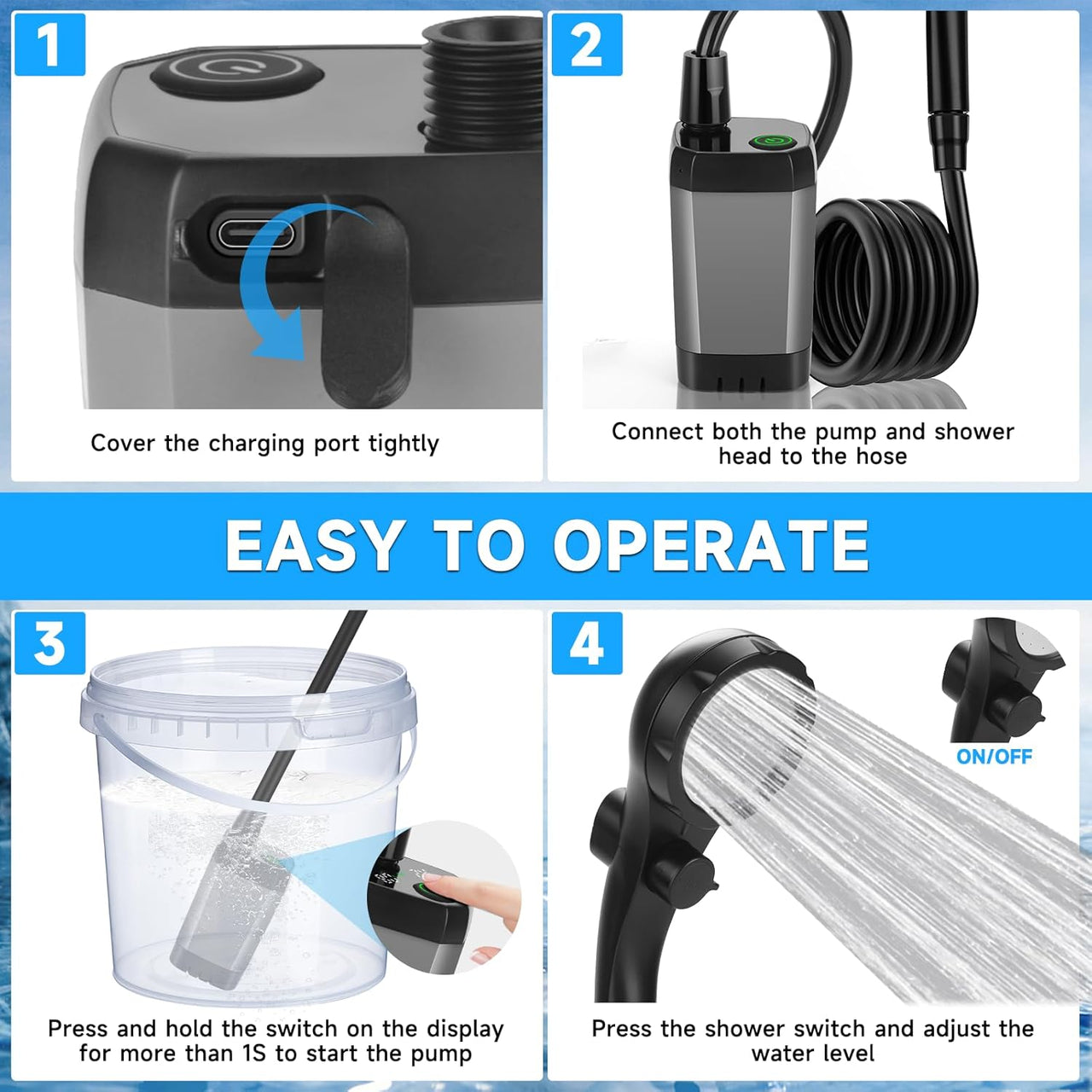 1

Cover the charging port tightly

2

Connect both the pump and shower head to the hose

EASY TO OPERATE

3

Press and hold the switch on the display for more than 1S to start the pump

4

ON/OFF

Press the shower switch and adjust the water level