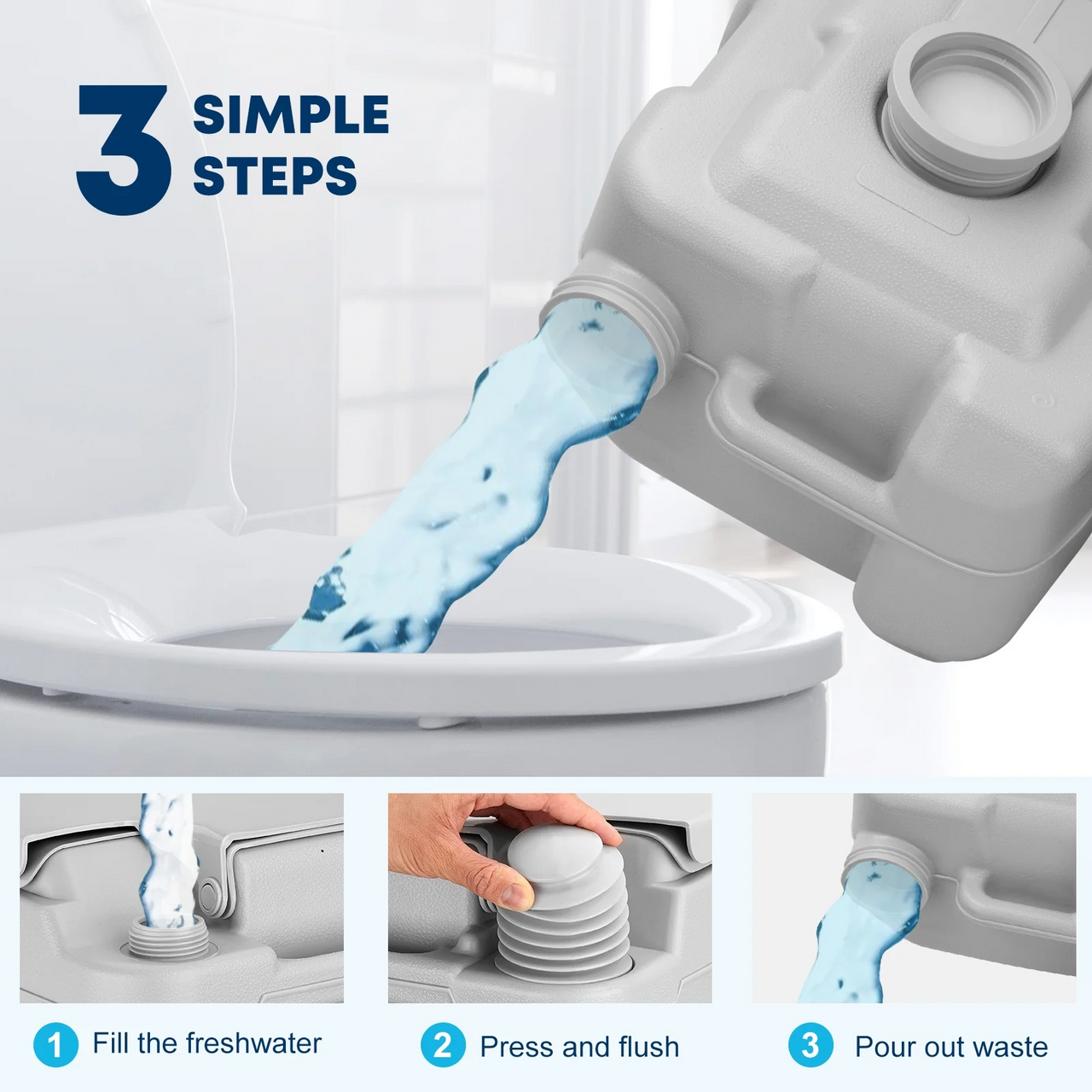 3 SIMPLE STEPS

1 Fill the freshwater

2 Press and flush

3 Pour out waste