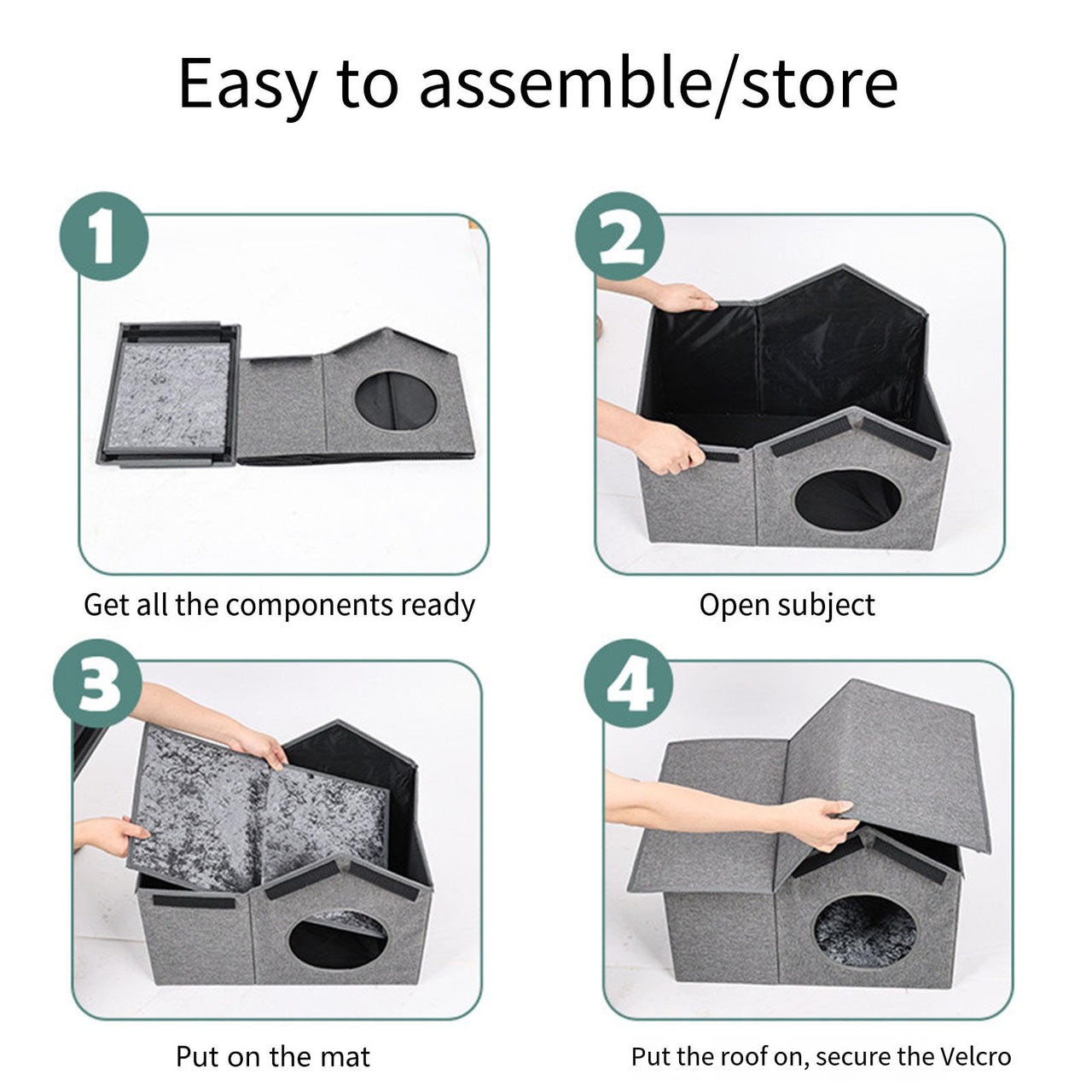 Easy to assemble/store

1

Get all the components ready

2

Open subject

3

Put on the mat

4

Put the roof on, secure the Velcro