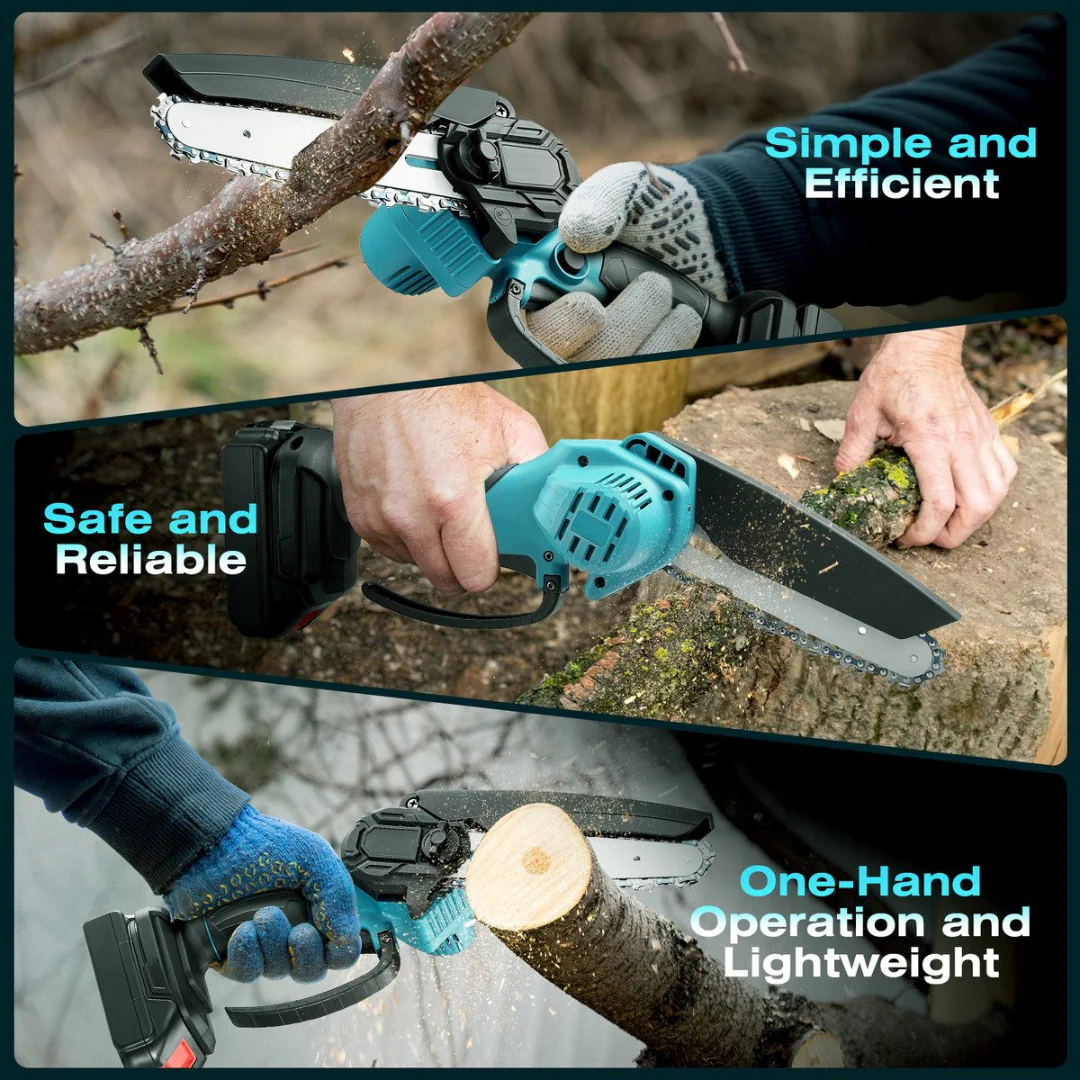 Simple and Efficient

Safe and Reliable

One-Hand Operation and Lightweight