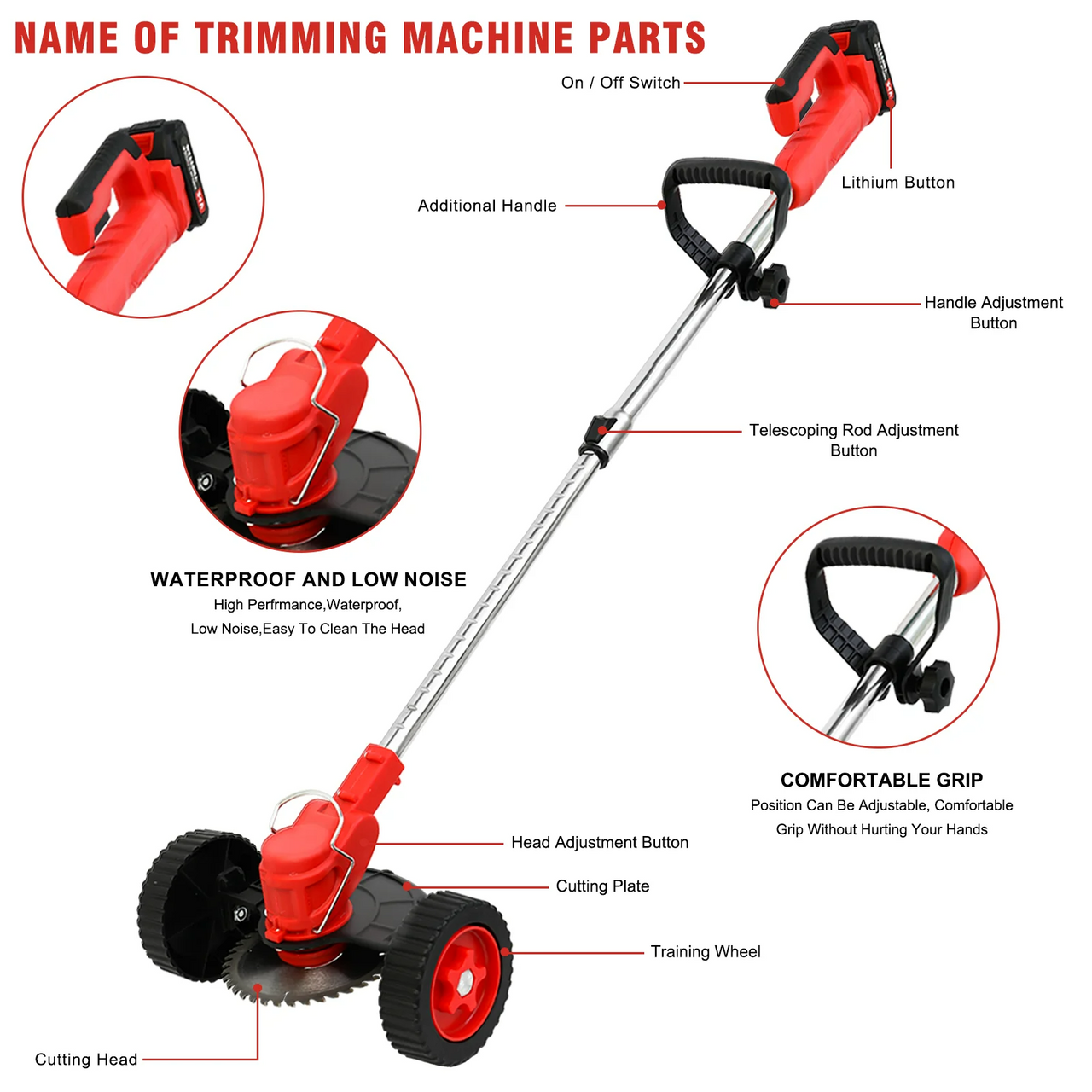 NAME OF TRIMMING MACHINE PARTS

On / Off Switch

Lithium Button

Additional Handle

Handle Adjustment Button

Telescoping Rod Adjustment Button

WATERPROOF AND LOW NOISE
High Perfrmance,Waterproof, Low Noise,Easy To Clean The Head

COMFORTABLE GRIP
Position Can Be Adjustable, Comfortable Grip Without Hurting Your Hands

Head Adjustment Button

Cutting Plate

Training Wheel

Cutting Head