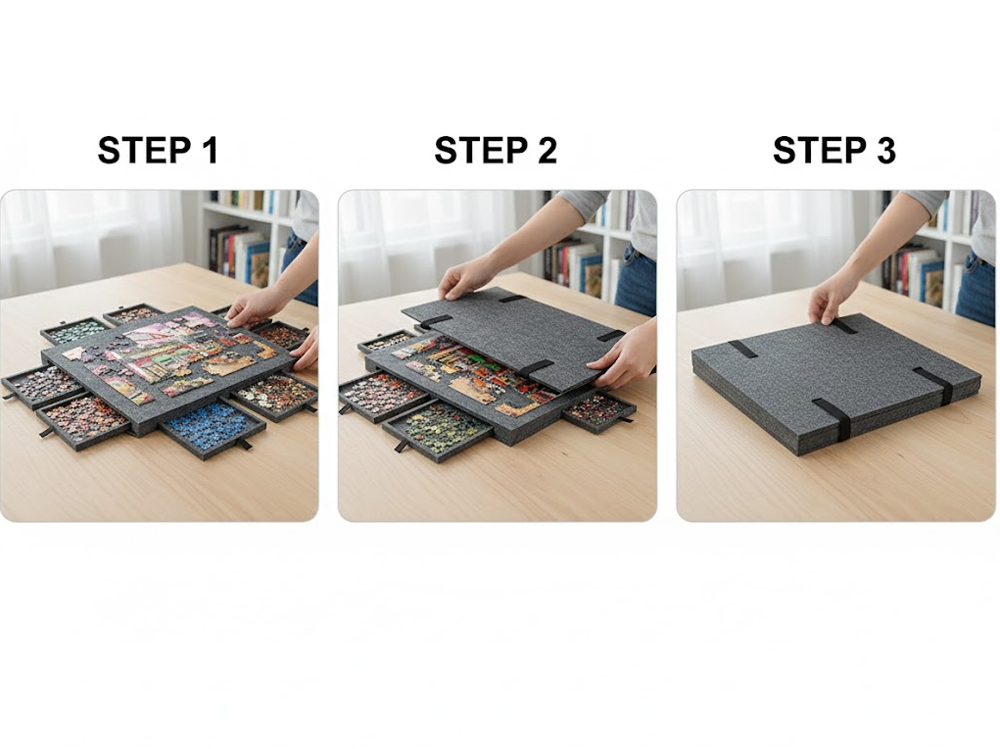 STEP 1

STEP 2

STEP 3