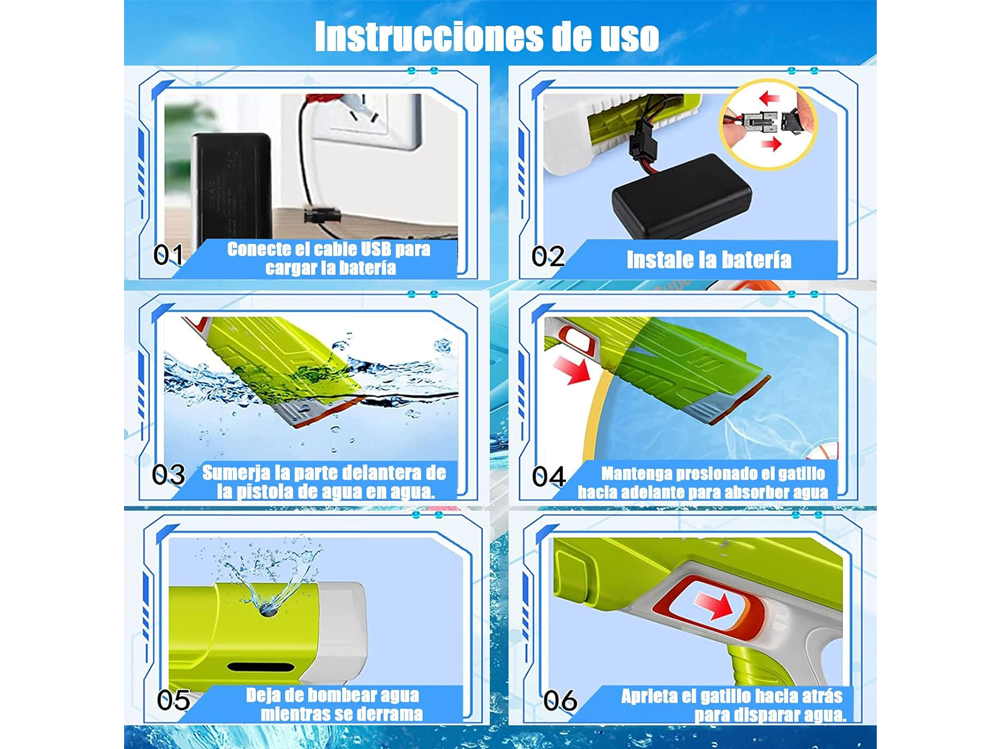 Instrucciones de uso

01 Conecte el cable USB para cargar la batería

02 Instale la batería

03 Sumerja la parte delantera de la pistola de agua en agua.

04 Mantenga presionado el gatillo hacia adelante para absorber agua

05 Deja de bombear agua mientras se derrama

06 Aprieta el gatillo hacia atrás para disparar agua.