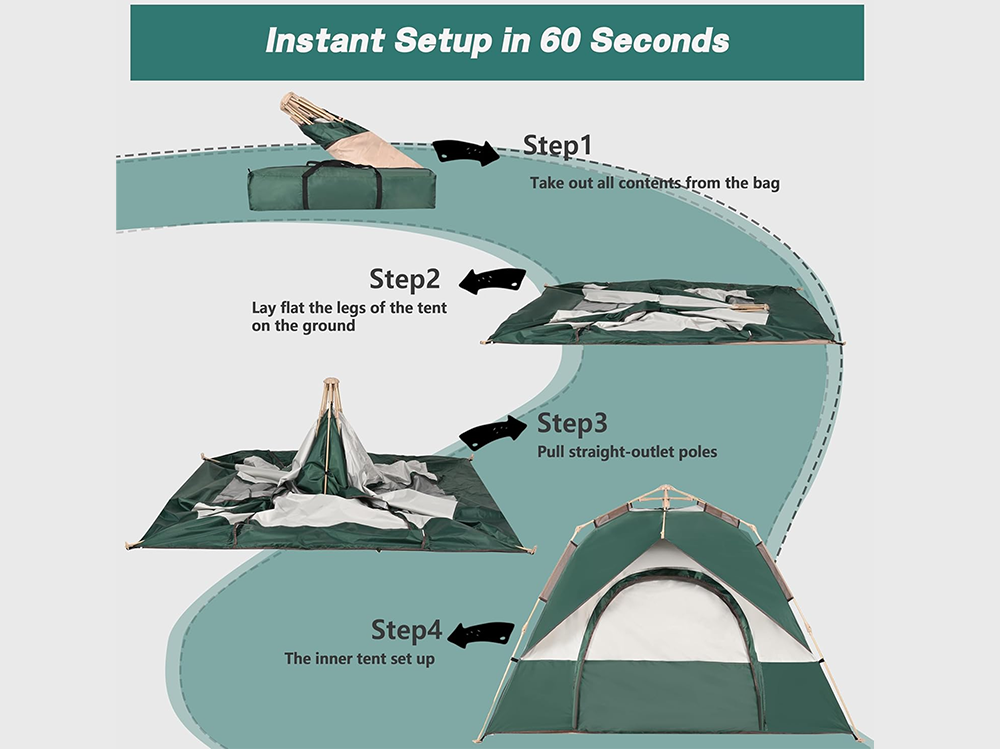 Instant Setup in 60 Seconds

Step1
Take out all contents from the bag

Step2
Lay flat the legs of the tent on the ground

Step3
Pull straight-outlet poles

Step4
The inner tent set up