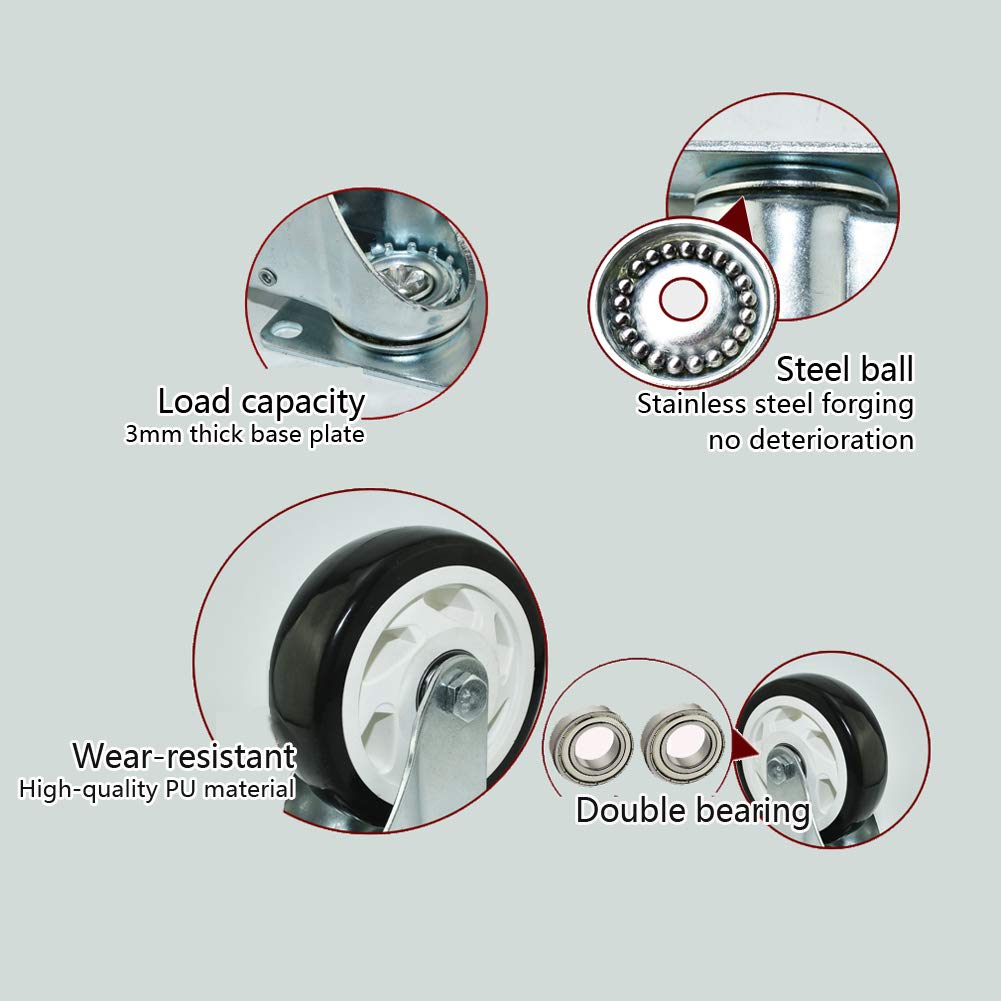 Load capacity
3mm thick base plate

Steel ball
Stainless steel forging
no deterioration

Wear-resistant
High-quality PU material

Double bearing