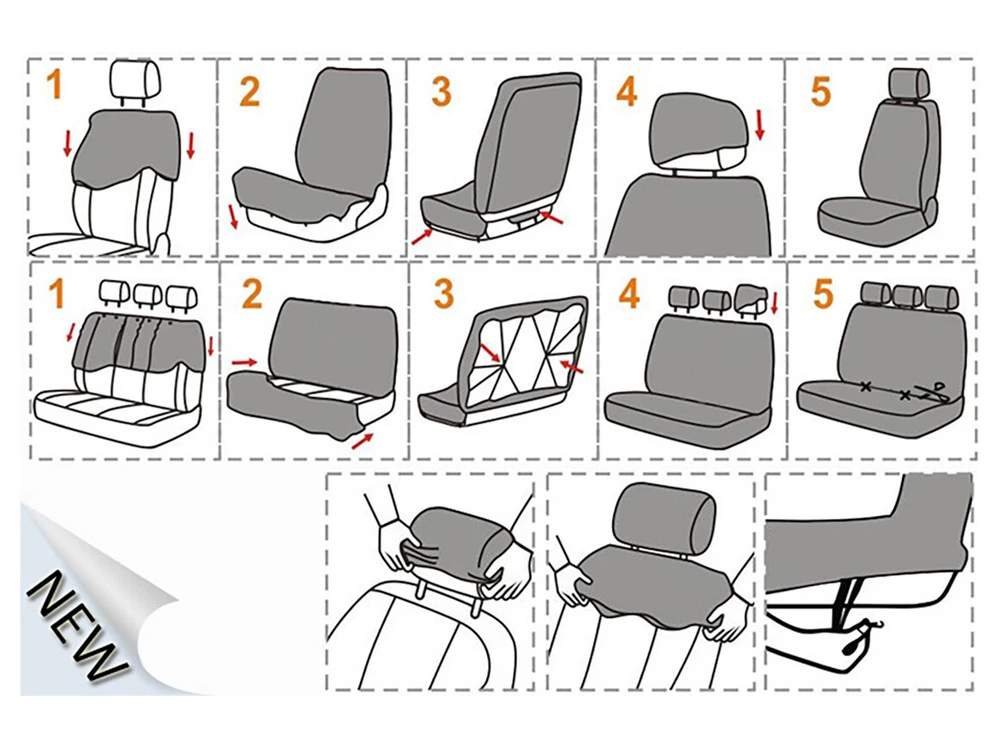 1
2
3
4
5
1
2
3
4
5
NEW