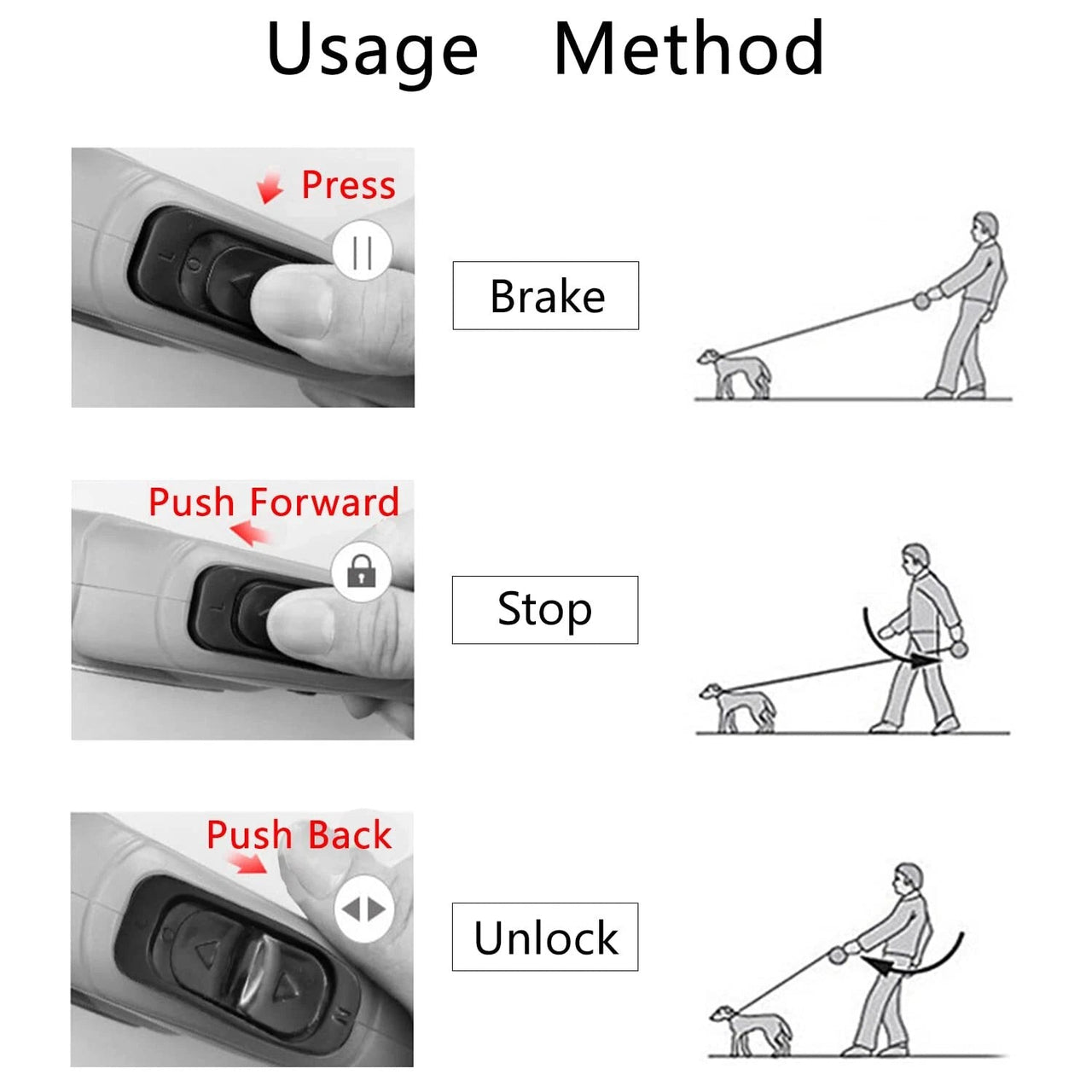 Usage Method

Press

Brake

Push Forward

Stop

Push Back

Unlock