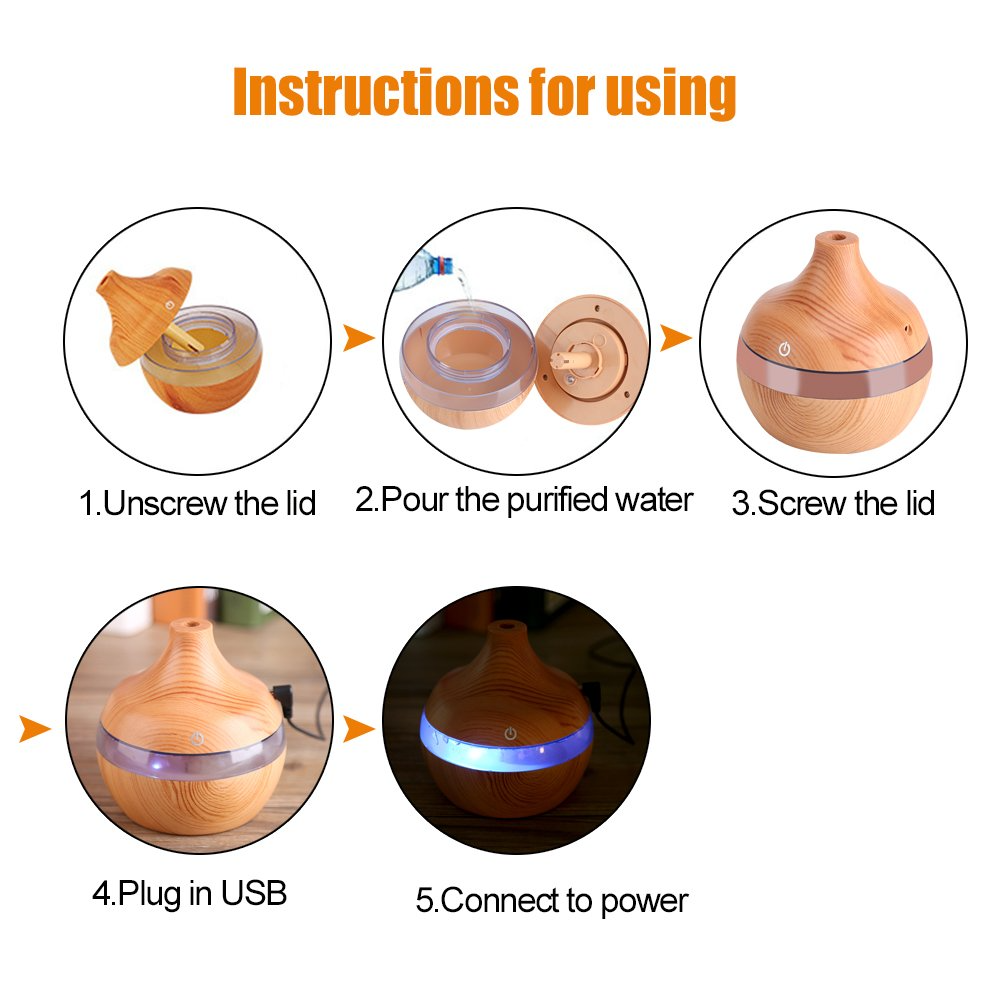 Instructions for using

1.Unscrew the lid

2.Pour the purified water

3.Screw the lid

4.Plug in USB

5.Connect to power