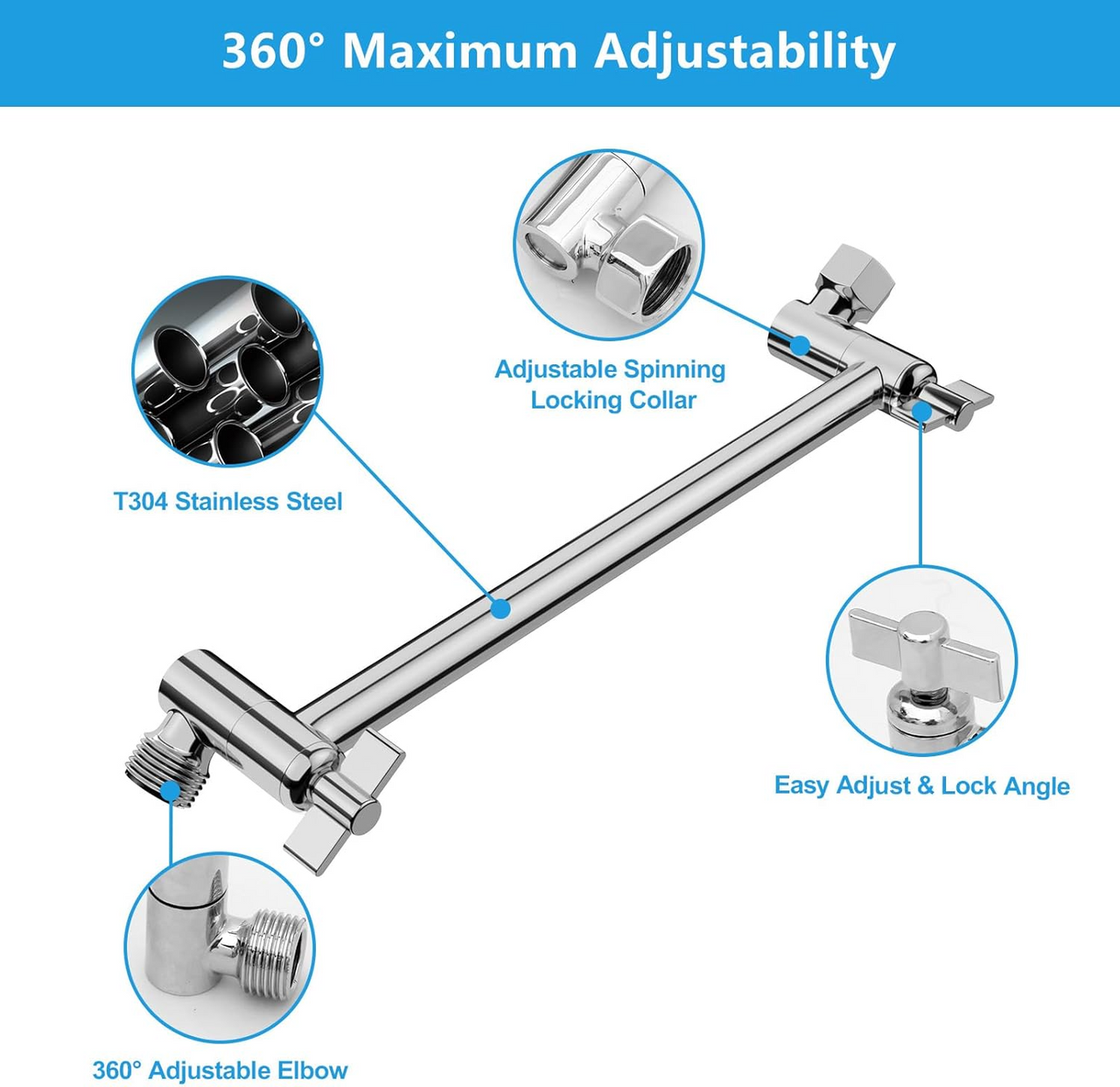 360° Maximum Adjustability

Adjustable Spinning Locking Collar

T304 Stainless Steel

Easy Adjust & Lock Angle

360° Adjustable Elbow