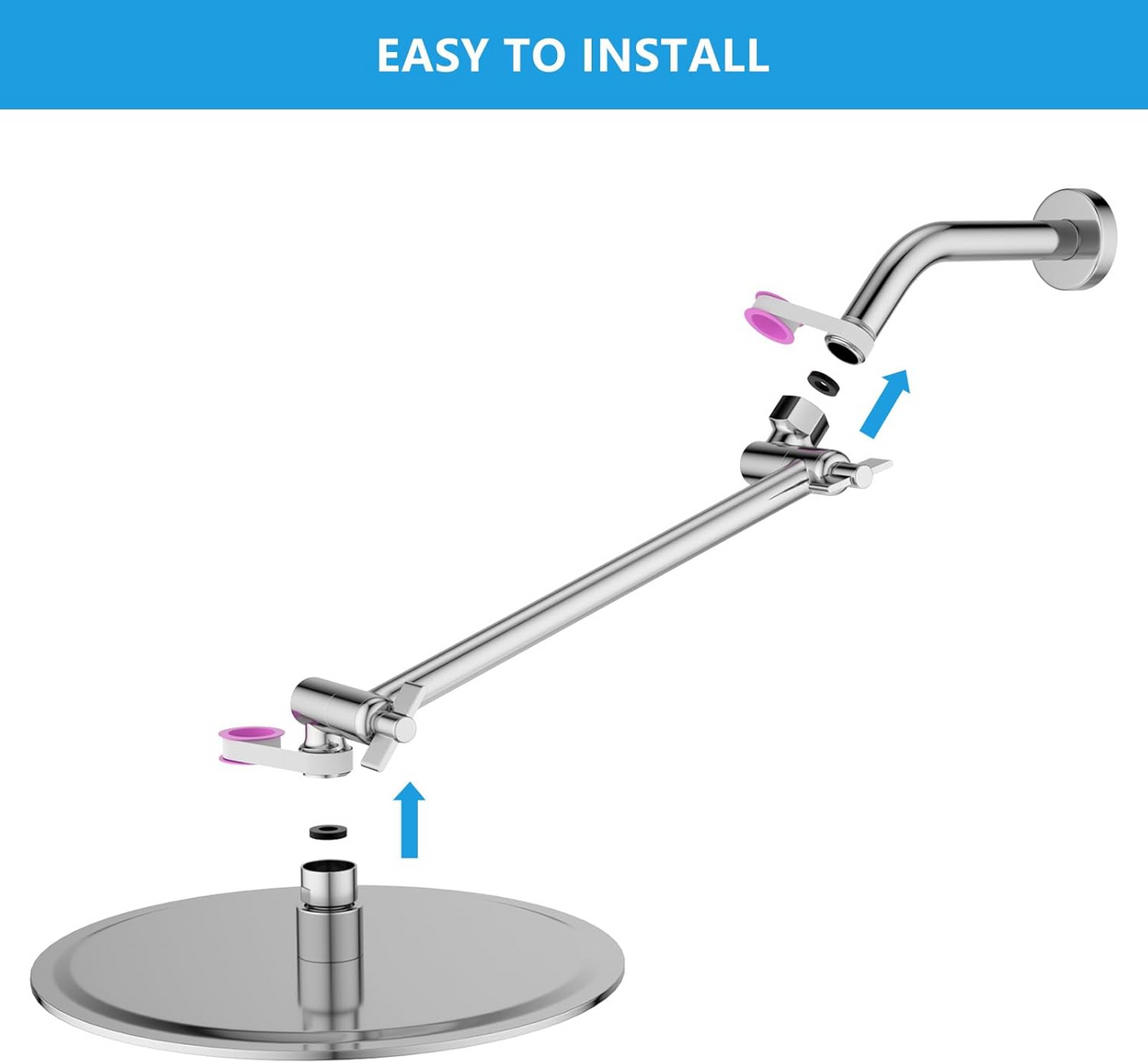 EASY TO INSTALL