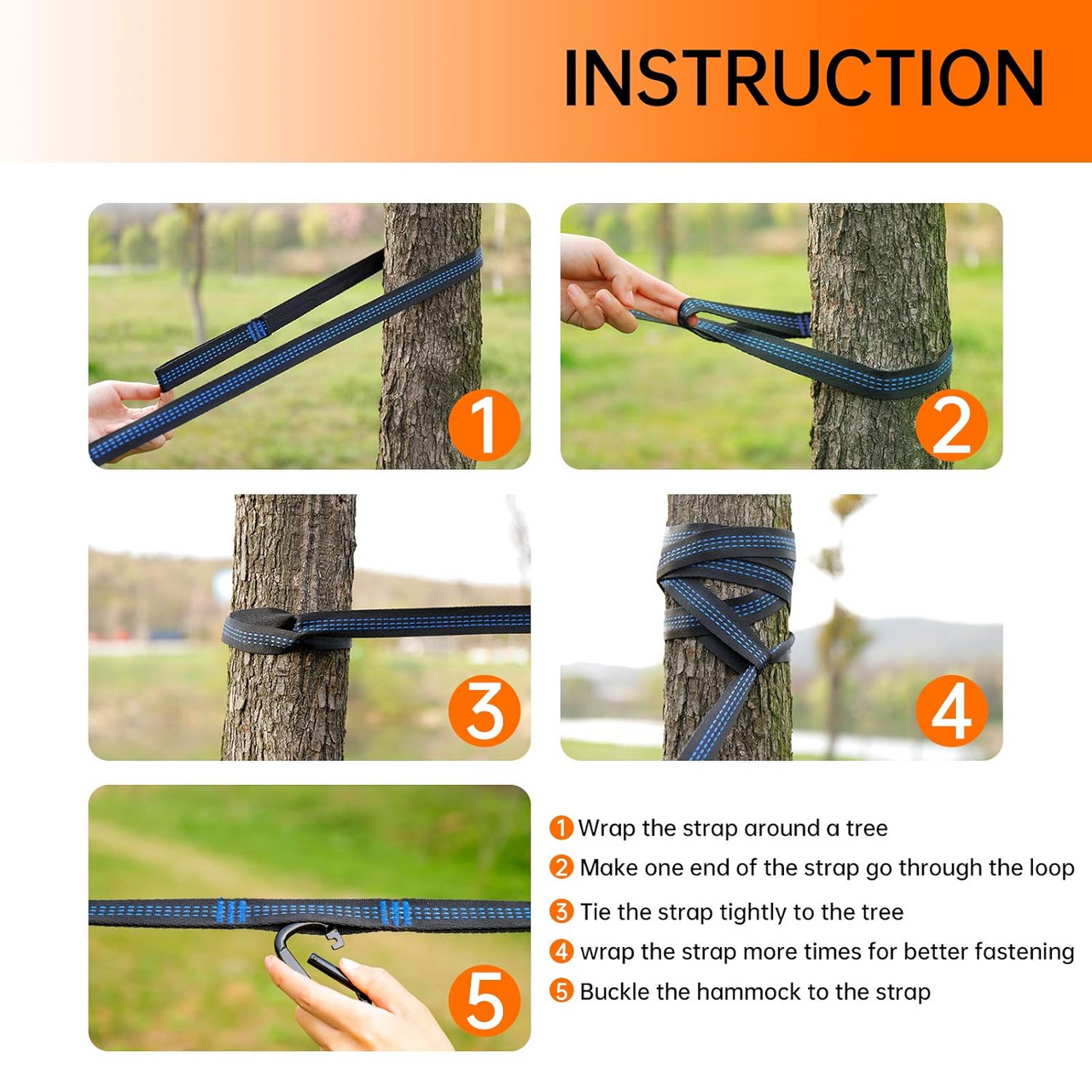 INSTRUCTION

1

2

3

4

5

1 Wrap the strap around a tree
2 Make one end of the strap go through the loop
3 Tie the strap tightly to the tree
4 wrap the strap more times for better fastening
5 Buckle the hammock to the strap