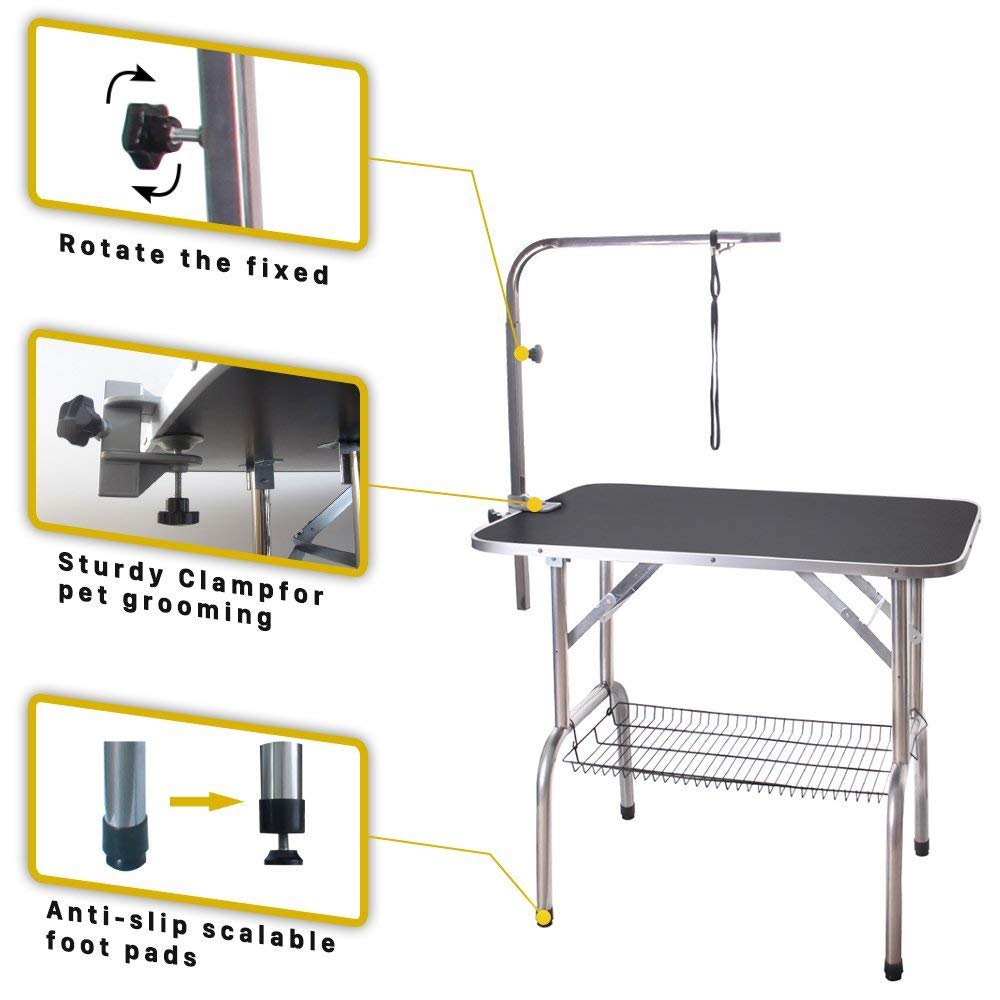 Rotate the fixed

Sturdy Clampfor pet grooming

Anti-slip scalable foot pads