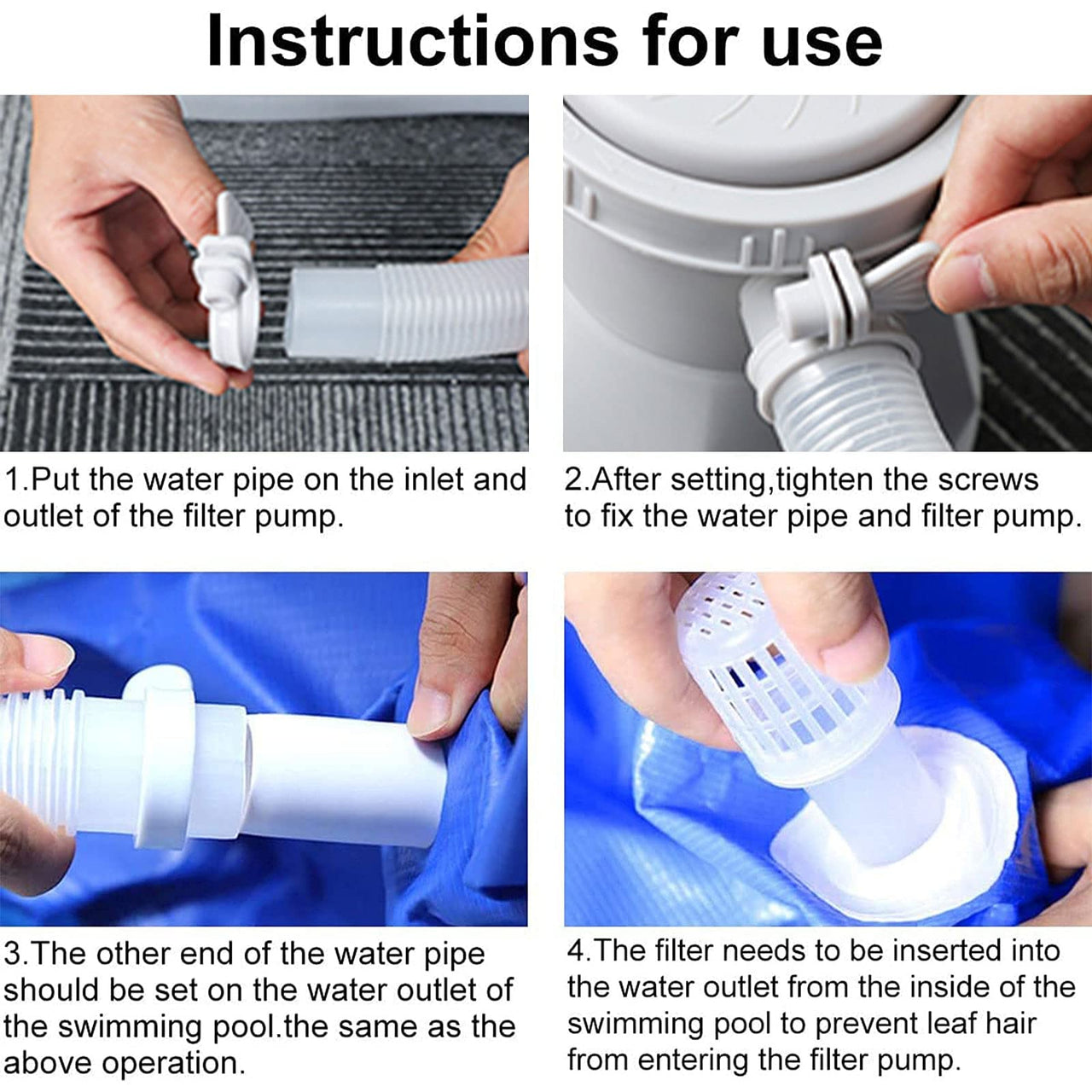 Instructions for use

1.Put the water pipe on the inlet and outlet of the filter pump.

2.After setting,tighten the screws to fix the water pipe and filter pump.

3.The other end of the water pipe should be set on the water outlet of the swimming pool.the same as the above operation.

4.The filter needs to be inserted into the water outlet from the inside of the swimming pool to prevent leaf hair from entering the filter pump.