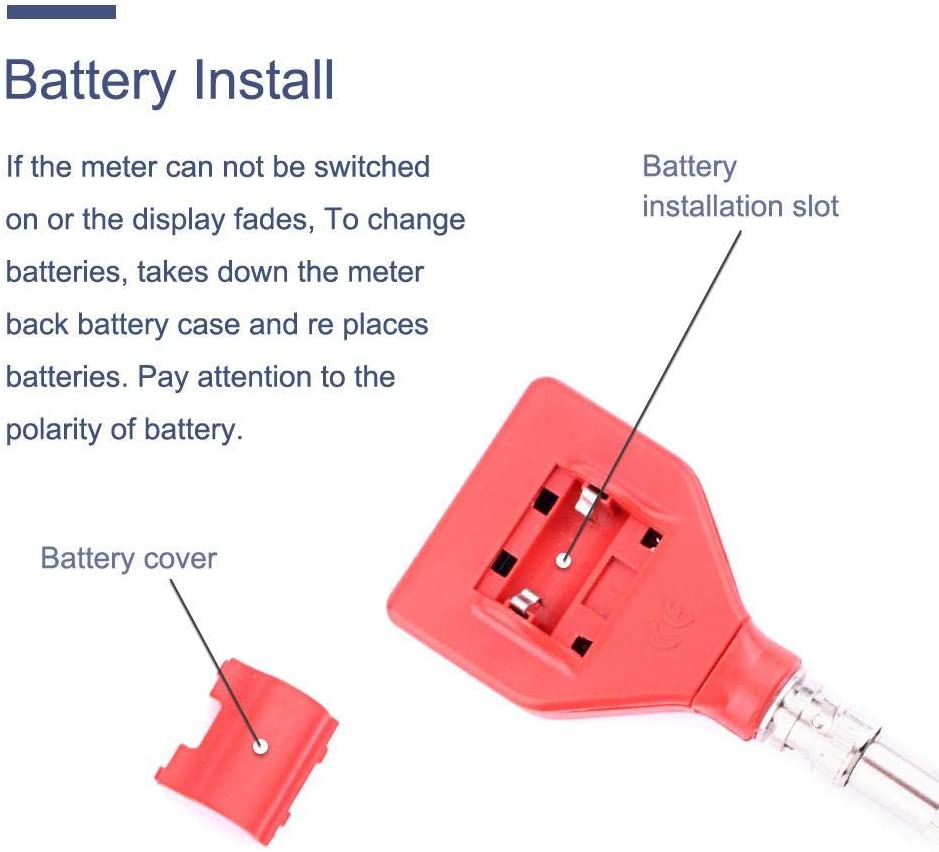 Battery Install

If the meter can not be switched on or the display fades, To change batteries, takes down the meter back battery case and re places batteries. Pay attention to the polarity of battery.

Battery installation slot

Battery cover