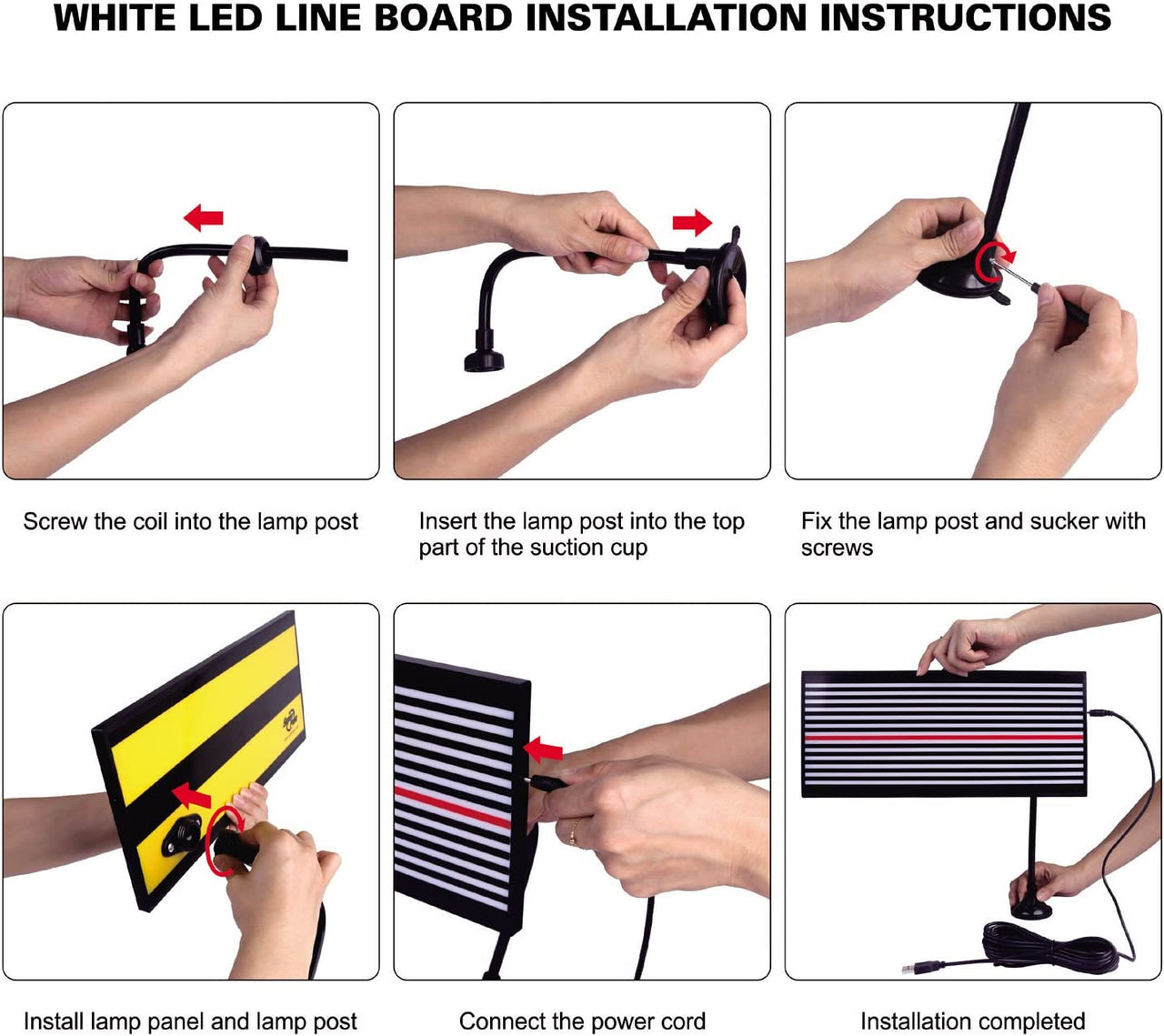 WHITE LED LINE BOARD INSTALLATION INSTRUCTIONS

Screw the coil into the lamp post

Insert the lamp post into the top part of the suction cup

Fix the lamp post and sucker with screws

Install lamp panel and lamp post

Connect the power cord

Installation completed