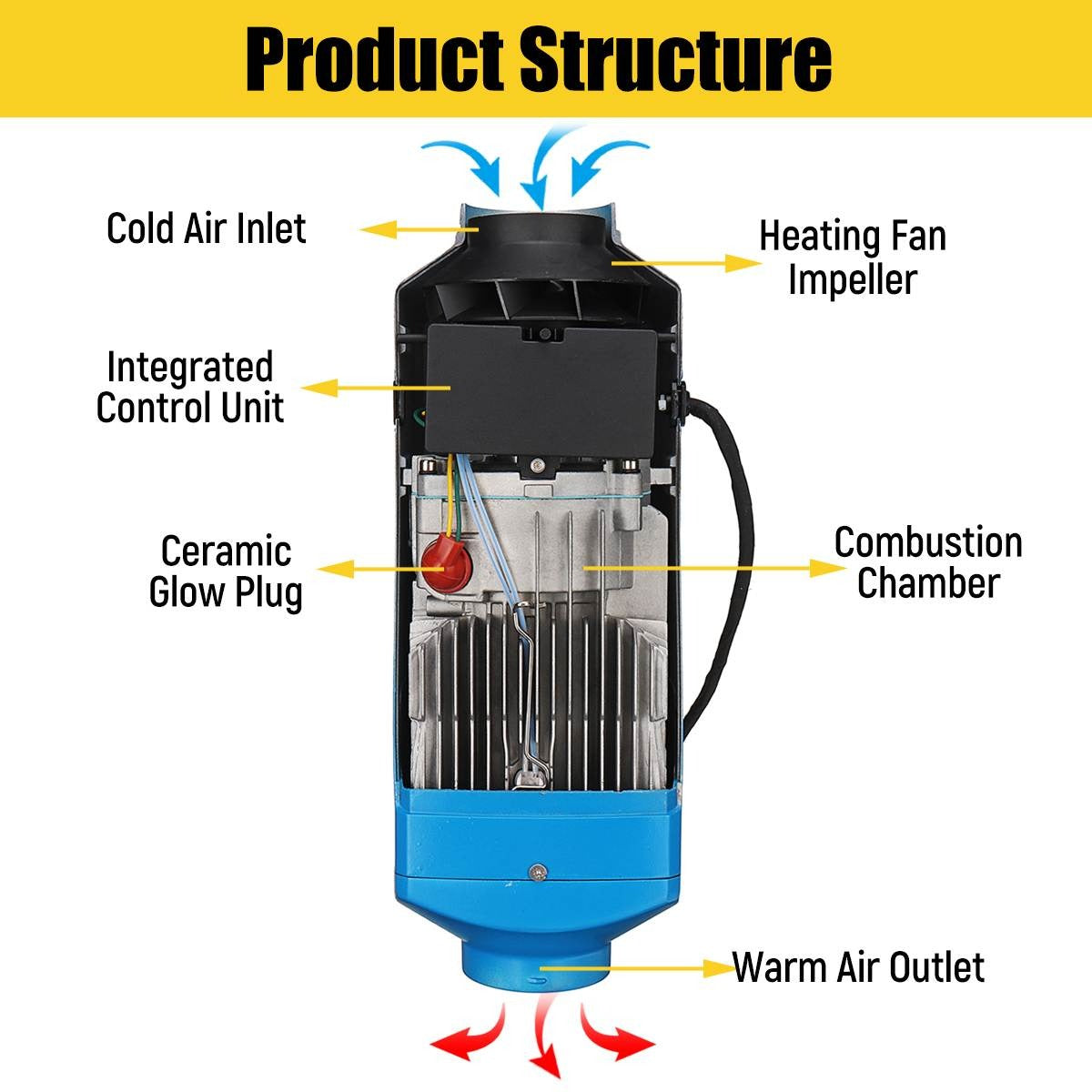 Product Structure

Cold Air Inlet

Heating Fan Impeller

Integrated Control Unit

Ceramic Glow Plug

Combustion Chamber

Warm Air Outlet