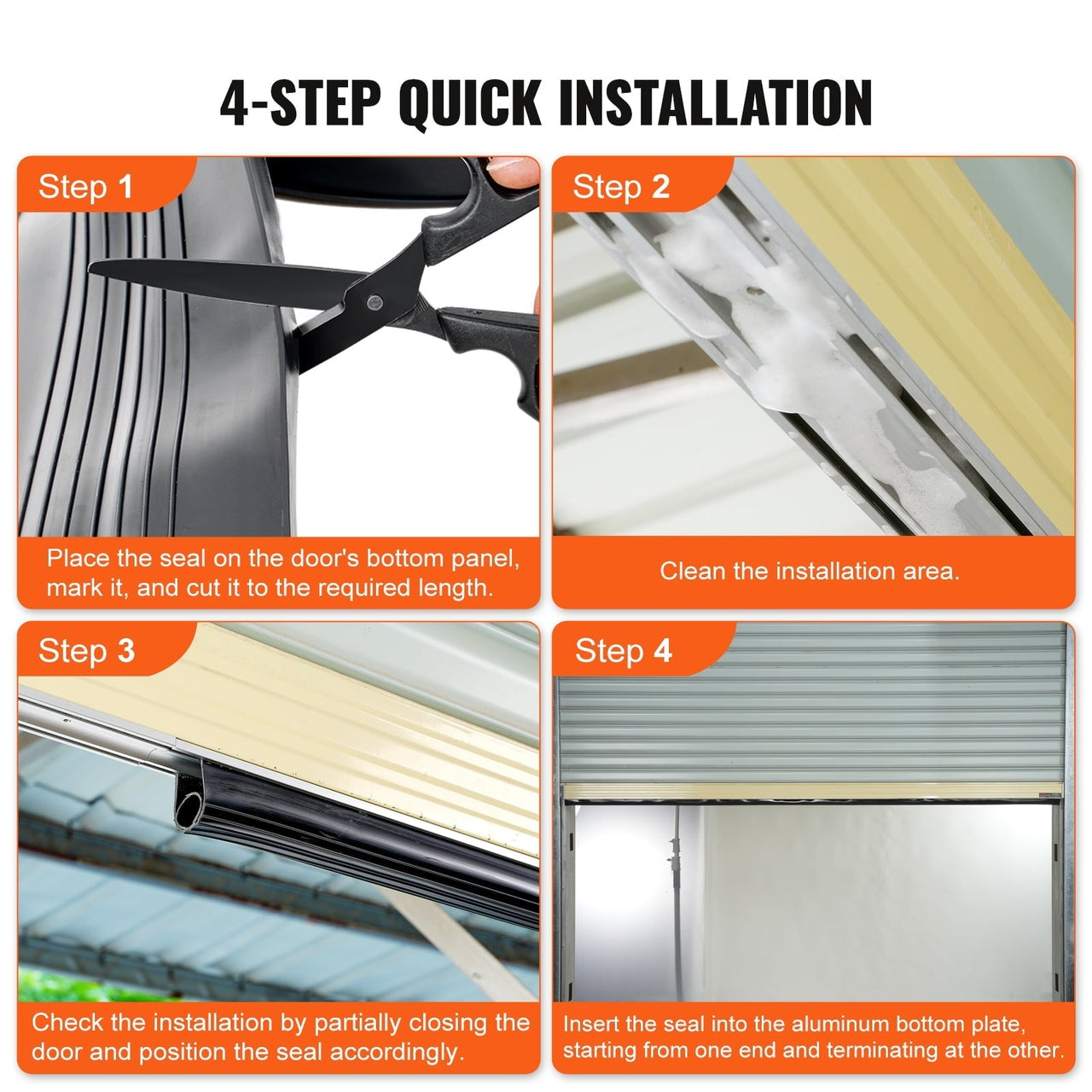 4-STEP QUICK INSTALLATION

Step 1

Place the seal on the door's bottom panel, mark it, and cut it to the required length.

Step 2

Clean the installation area.

Step 3

Check the installation by partially closing the door and position the seal accordingly.

Step 4

Insert the seal into the aluminum bottom plate, starting from one end and terminating at the other.