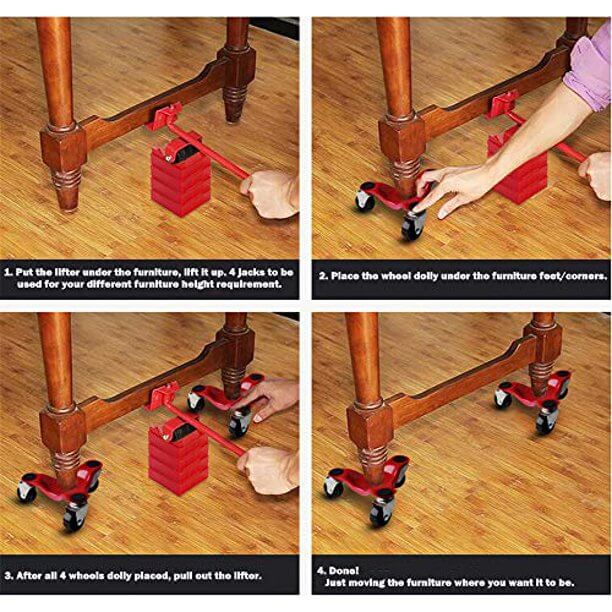 1. Put the lifter under the furniture, lift it up. 4 jacks to be used for your different furniture height requirement.

2. Place the wheel dolly under the furniture feet/corners.

3. After all 4 wheels dolly placed, pull out the lifter.

4. Done!
Just moving the furniture where you want it to be.