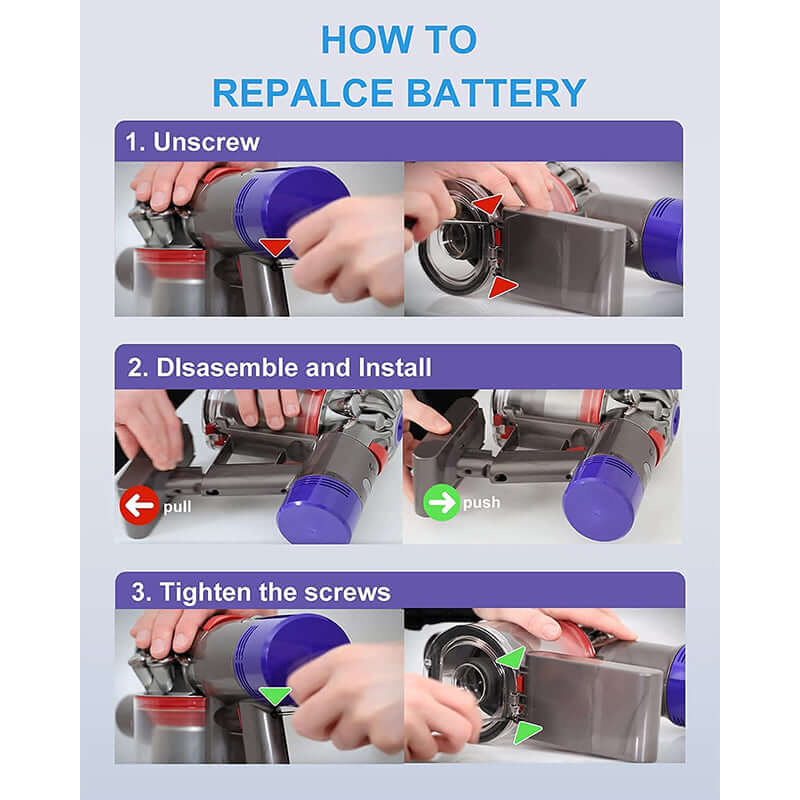 HOW TO
REPALCE BATTERY

1. Unscrew

2. DIsasemble and Install

pull

push

3. Tighten the screws